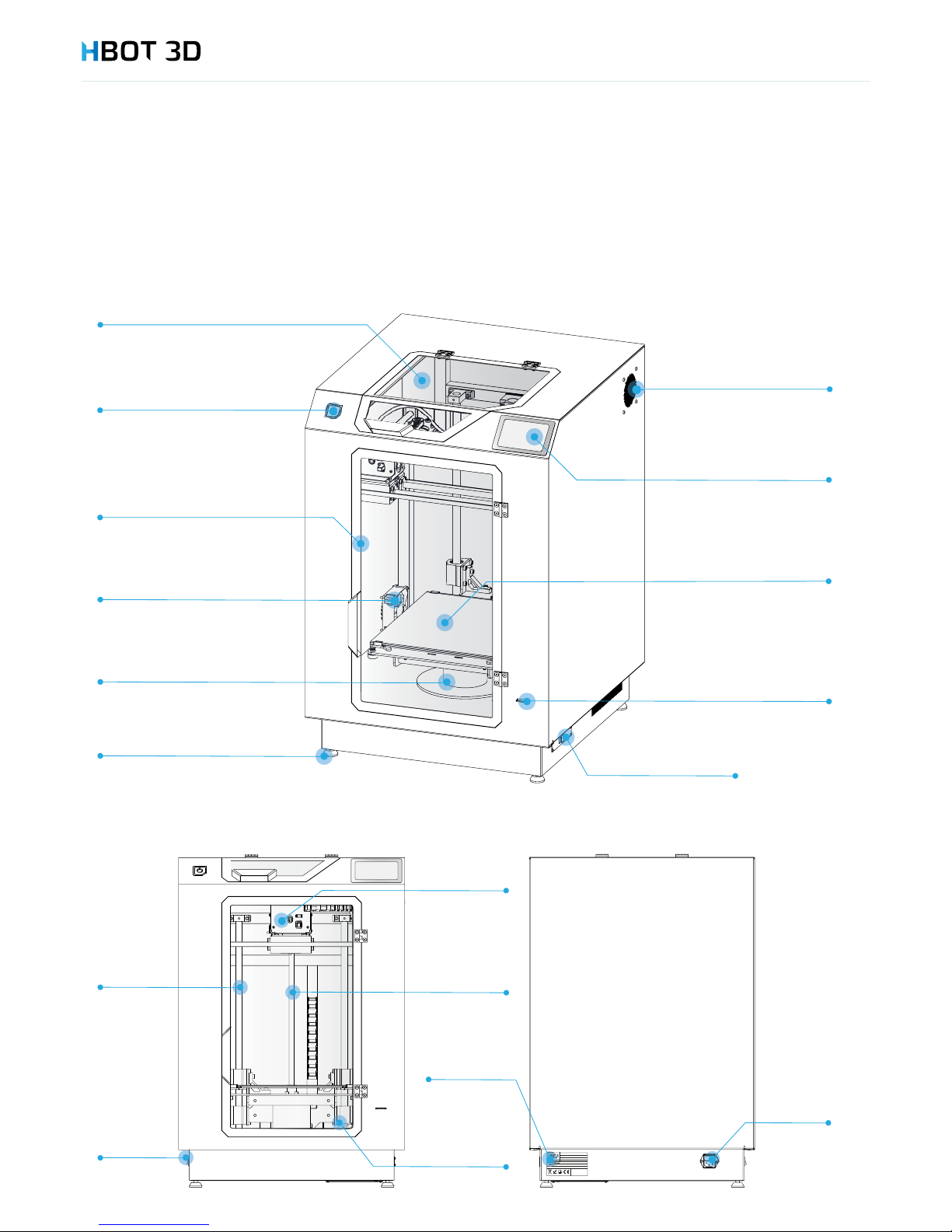 HBOT 3D