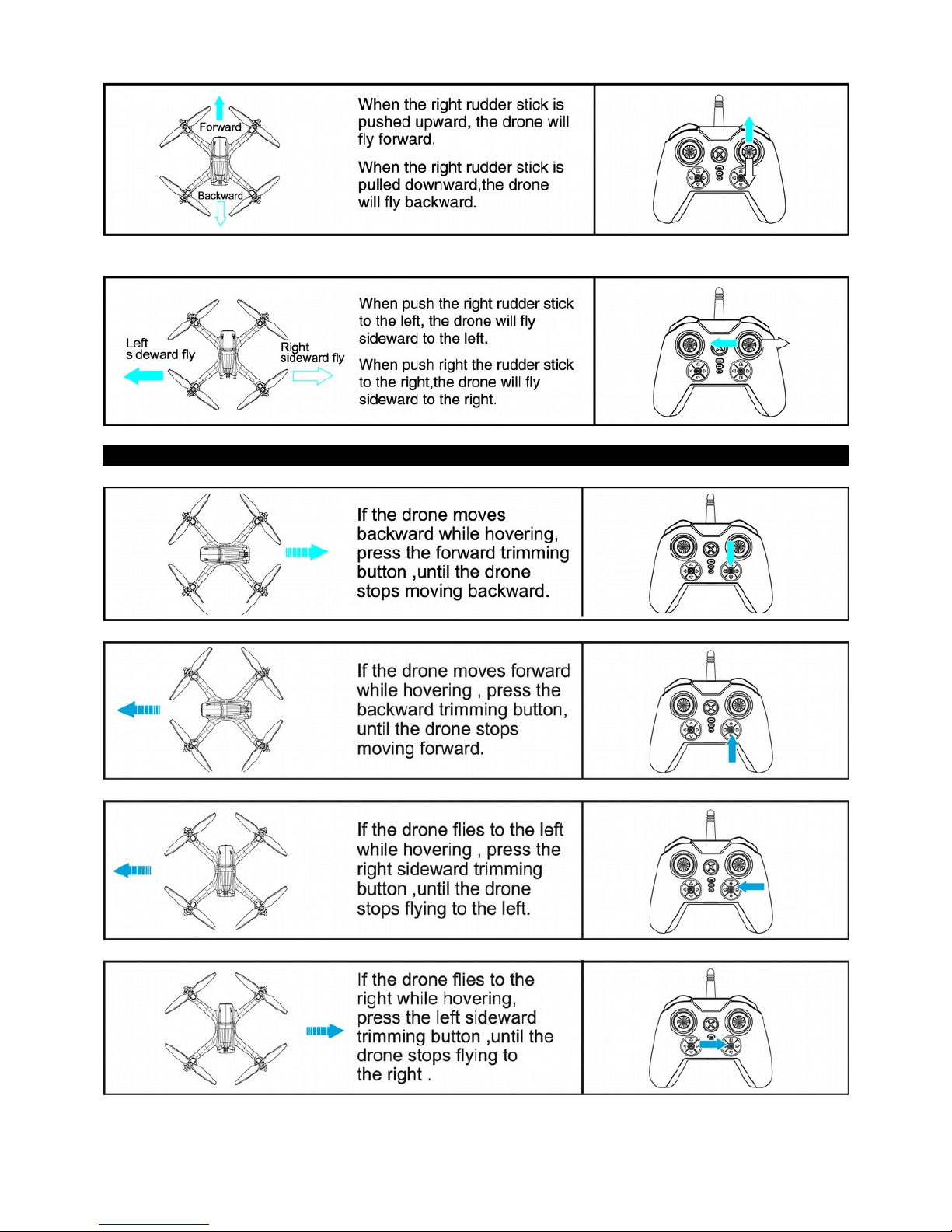 Forward

Backward

When the right rudder stick is pushed upward, the drone will fly forward.

When the right rudder stick is pulled downward,the drone will fly backward.

Left sideward fly

Right sideward fly

When push the right rudder stick to the left, the drone will fly sideward to the left.

When push right the rudder stick to the right,the drone will fly sideward to the right.

If the drone moves backward while hovering, press the forward trimming button ,until the drone stops moving backward.

If the drone moves forward while hovering , press the backward trimming button, until the drone stops moving forward.

If the drone flies to the left while hovering , press the right sideward trimming button ,until the drone stops flying to the left.

If the drone flies to the right while hovering, press the left sideward trimming button ,until the drone stops flying to the right .