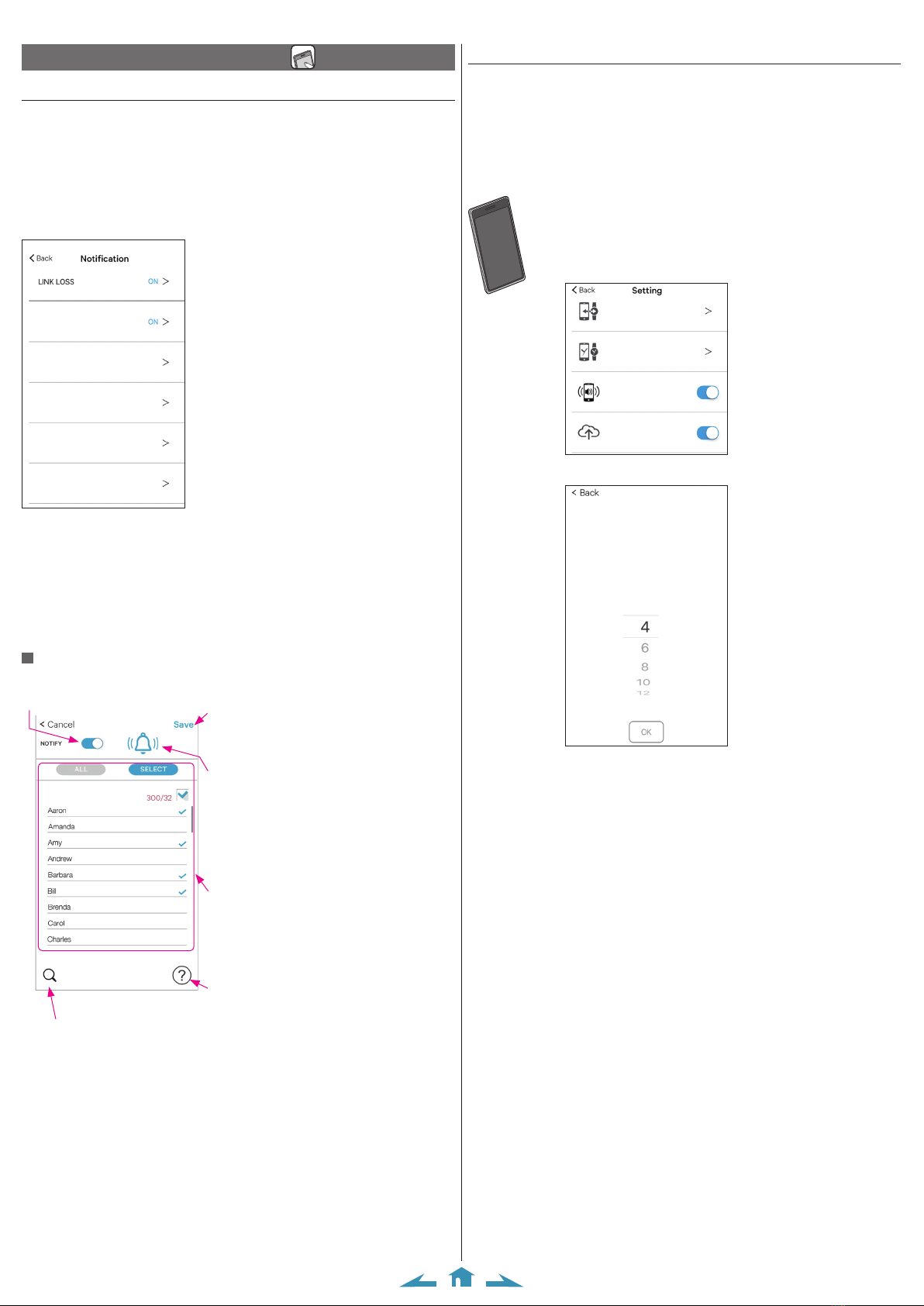 < Back Notification

LINK LOSS ON >

ON >

>

>

>

>

< Cancel Save

NOTIFY

ALL SELECT

300/32

Aaron

Amanda

Amy

Andrew

Barbara

Bill

Brenda

Carol

Charles

< Back Setting

>

>

< Back

4
6
8
10
12

OK