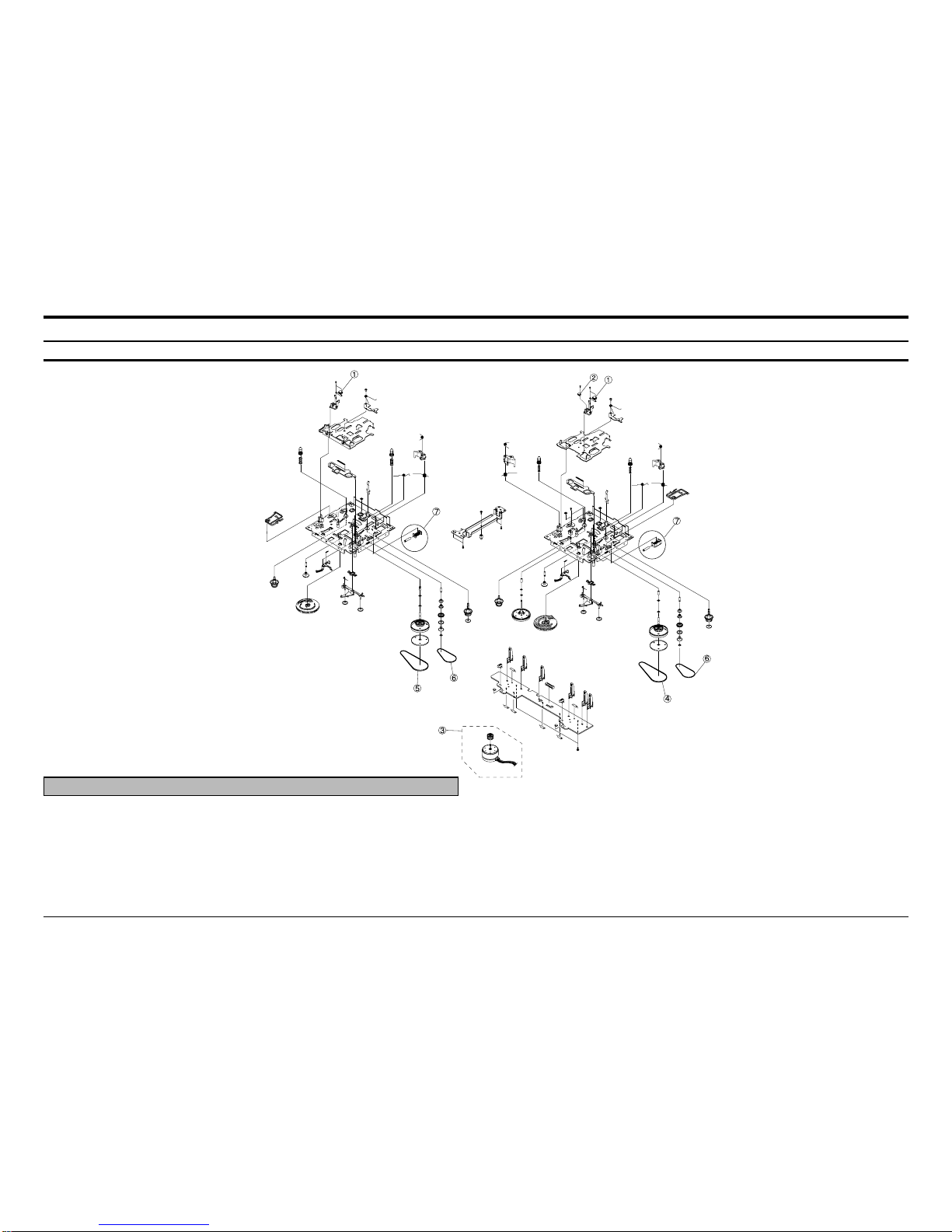 ①

② ①

⑦

⑦

⑤ ⑥

⑥

④

③