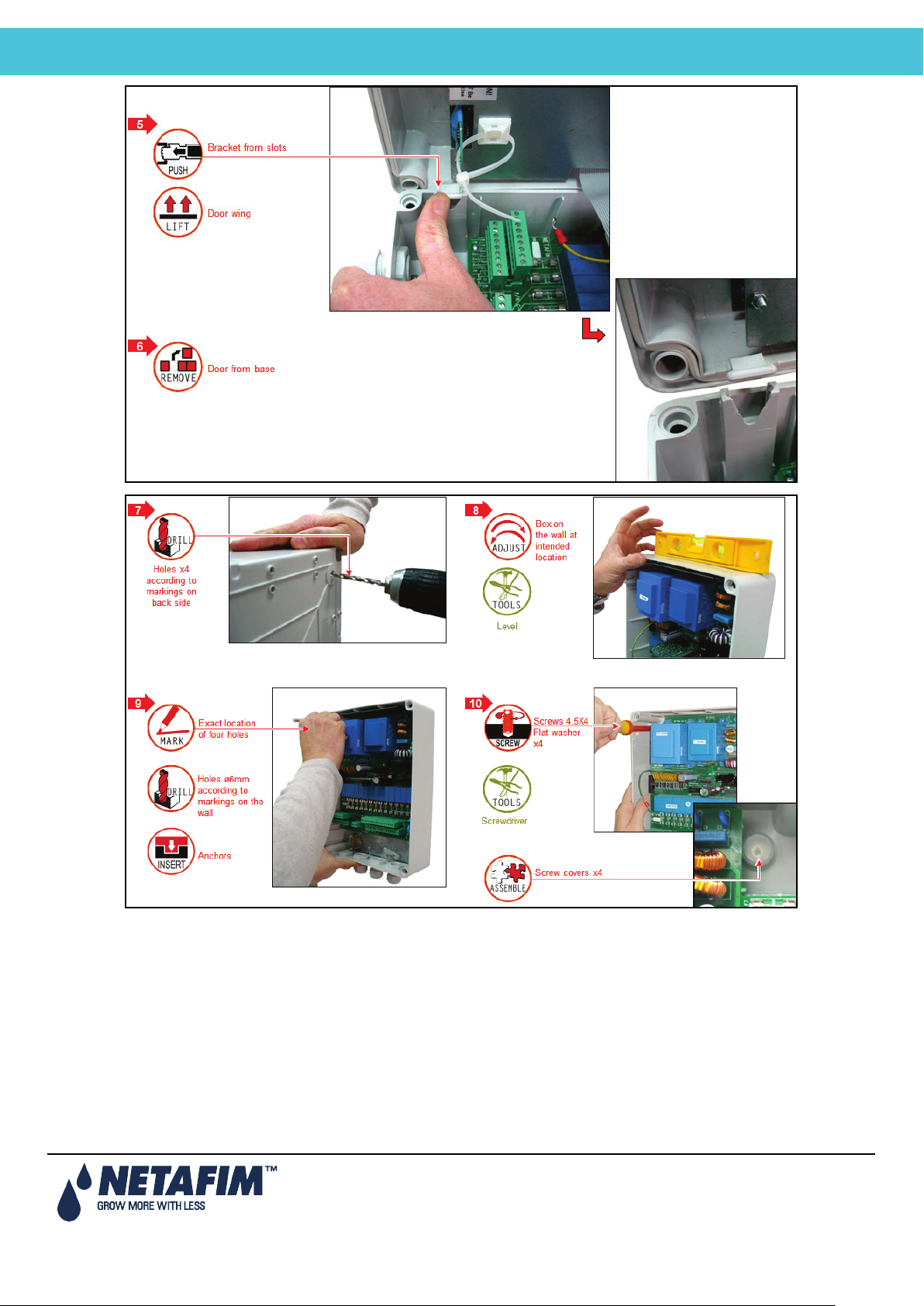 5

PUSH

Bracket from slots

LIFT

Door wing

6

REMOVE

Door from base

7

DRILL

Holes x4 according to markings on back side

8

ADJUST

Box on the wall at intended location

TOOLS

Level

9

MARK

Exact location of four holes

DRILL

Holes ø6mm according to markings on the wall

INSERT

Anchors

10

SCREW

Screws 4.5X4 Flat washer x4

TOOLS

Screwdriver

ASSEMBLE

Screw covers x4

NETAFIM™
GROW MORE WITH LESS