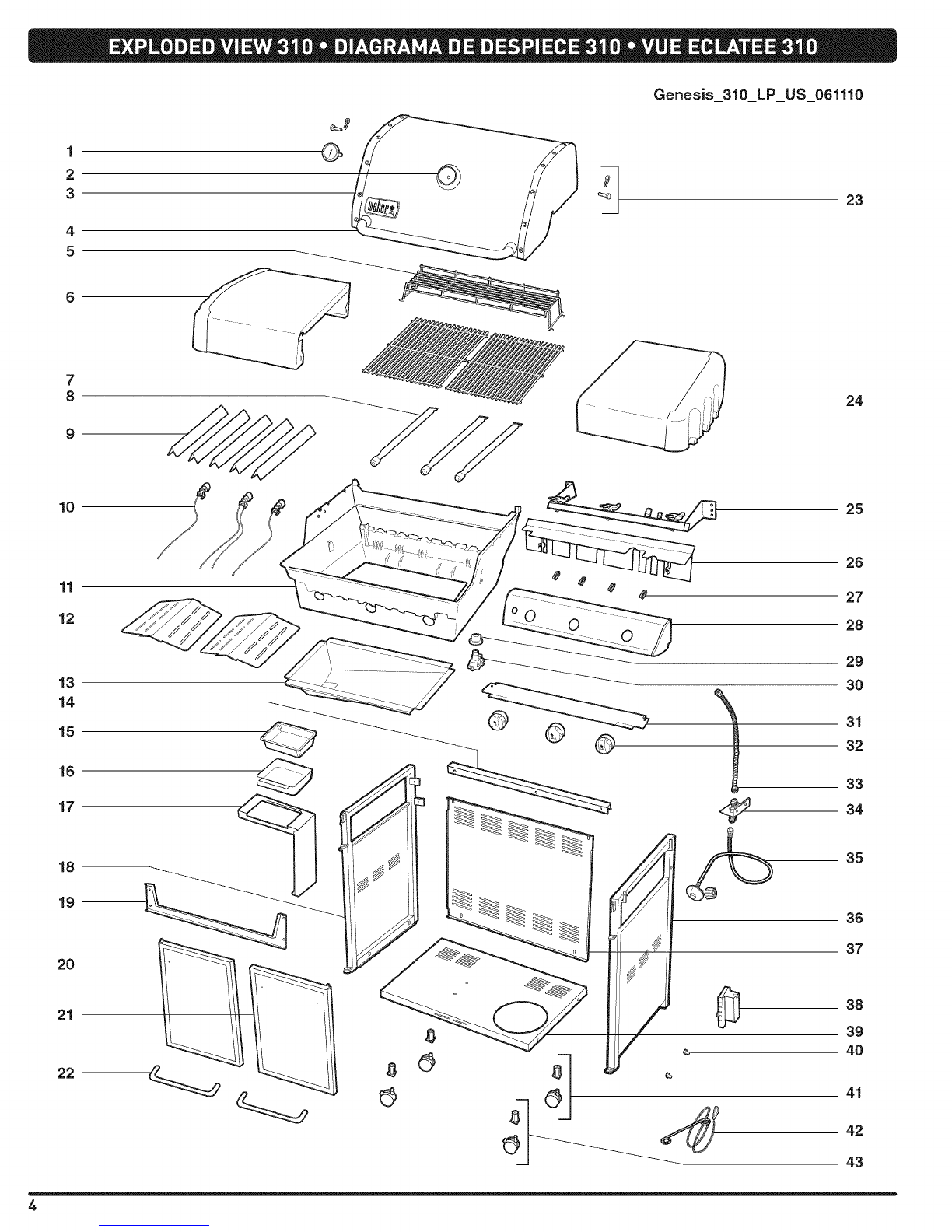 EXPLODED VIEW 310 • DIAGRAMA DE DESPIECE 310 • VUE ECLATEE 310

Genesis_310_LP_US_061110

1
2
3
4
5
6
7
8
9
10
11
12
13
14
15
16
17
18
19
20
21
22

weber

23
24
25
26
27
28
29
30
31
32
33
34
35
36
37
38
39
40
41
42
43

4