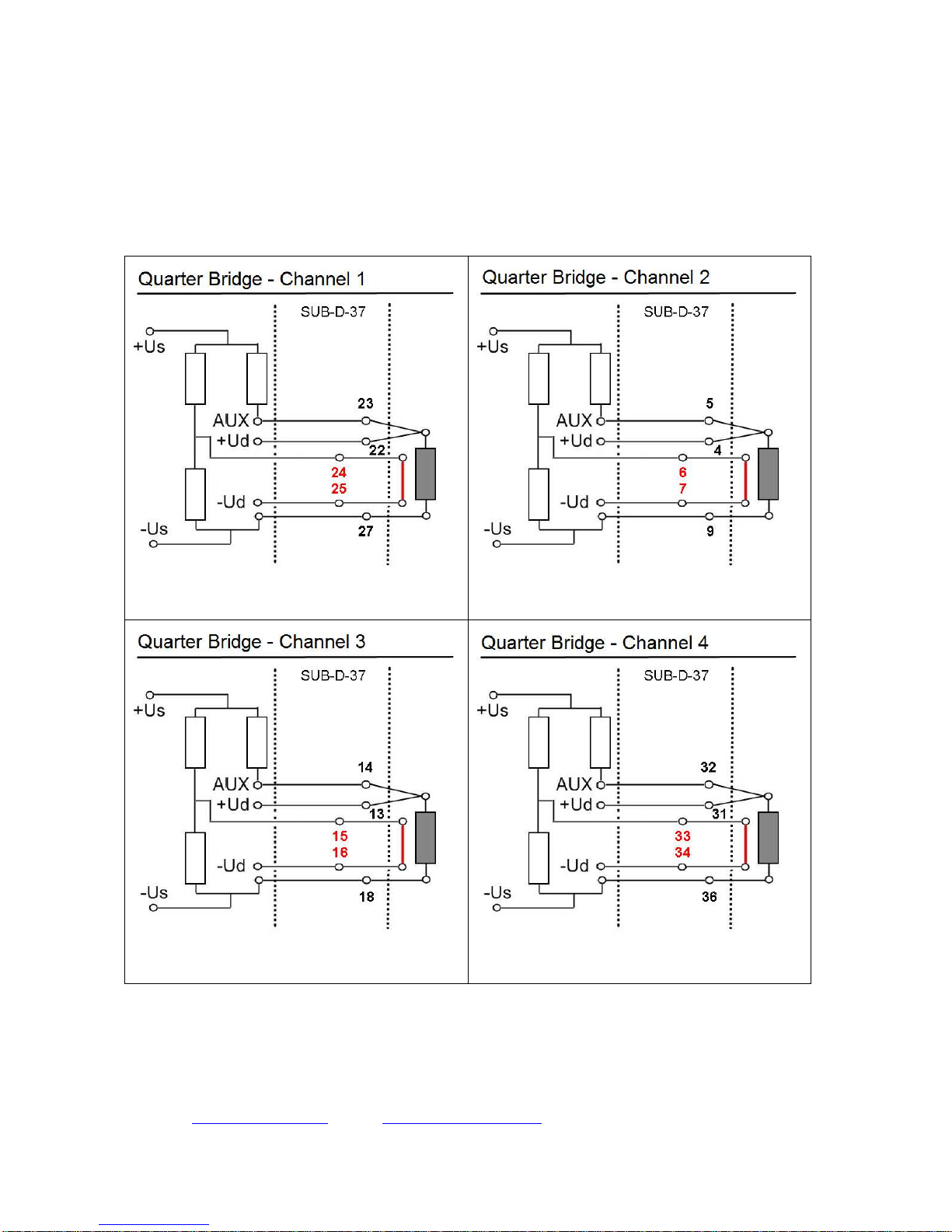 Quarter Bridge - Channel 1

SUB-D-37

+Us

AUX

+Ud

-Ud

-Us

23

22

24

25

27

Quarter Bridge - Channel 2

SUB-D-37

+Us

AUX

+Ud

-Ud

-Us

5

4

6

7

9

Quarter Bridge - Channel 3

SUB-D-37

+Us

AUX

+Ud

-Ud

-Us

14

13

15

16

18

Quarter Bridge - Channel 4

SUB-D-37

+Us

AUX

+Ud

-Ud

-Us

32

31

33

34

36