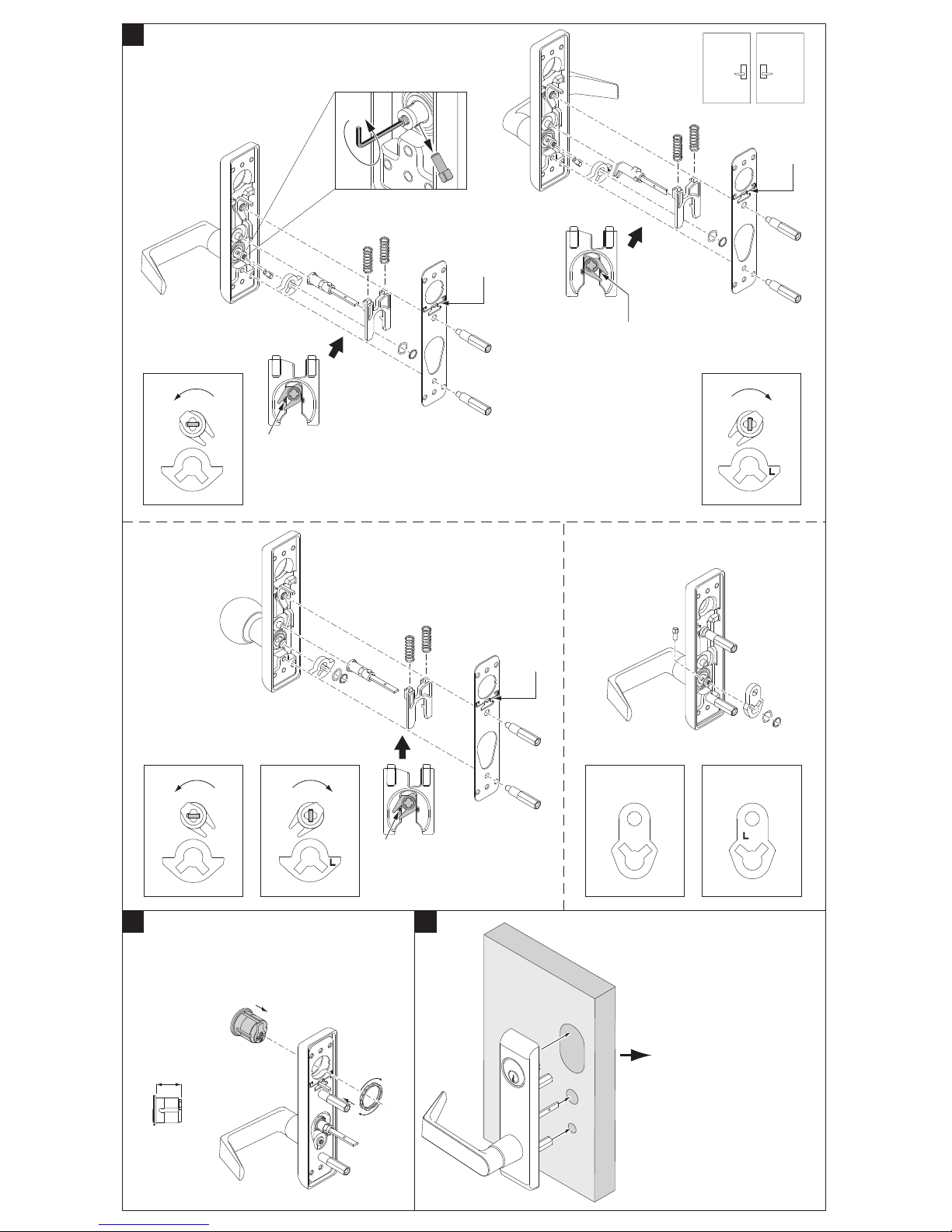 L

L

L