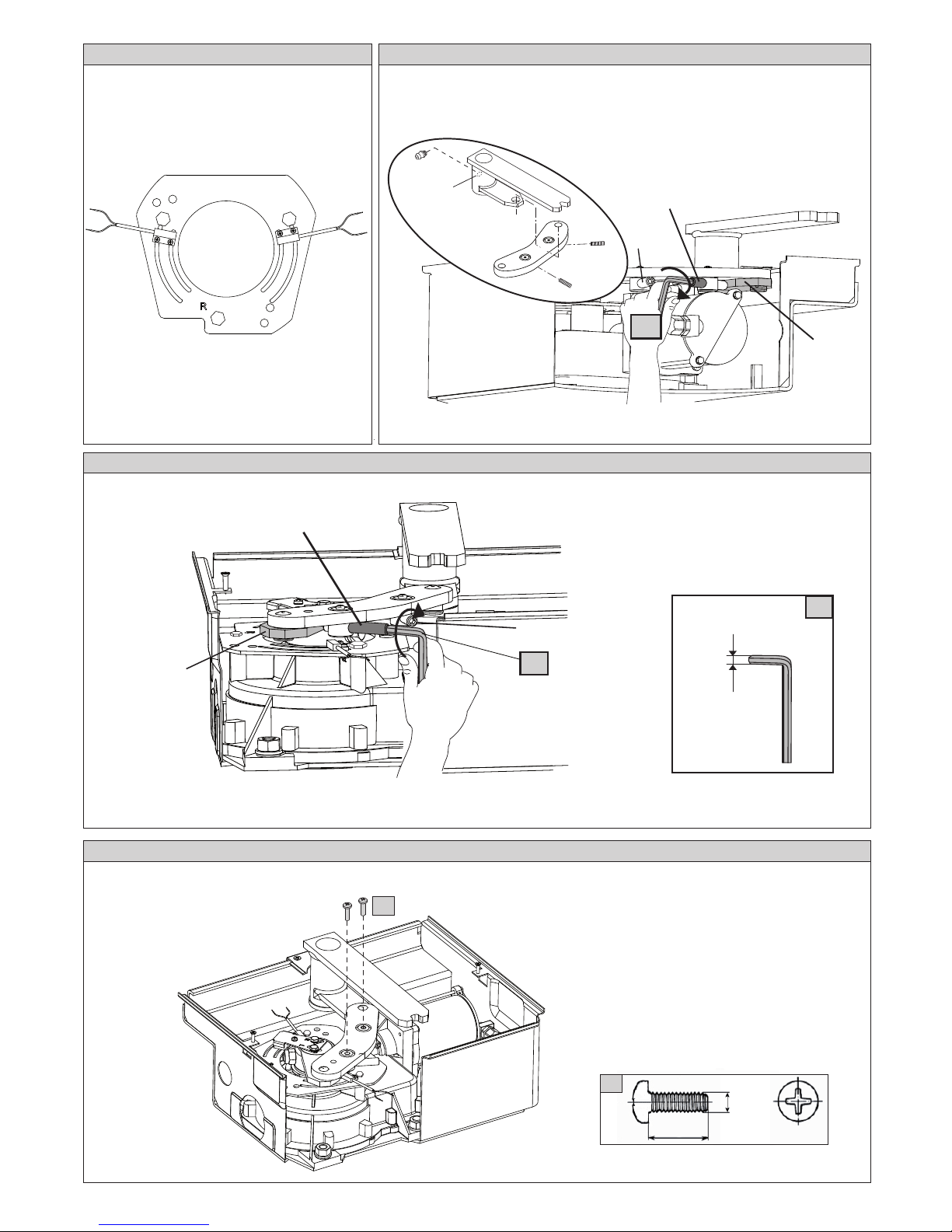 R