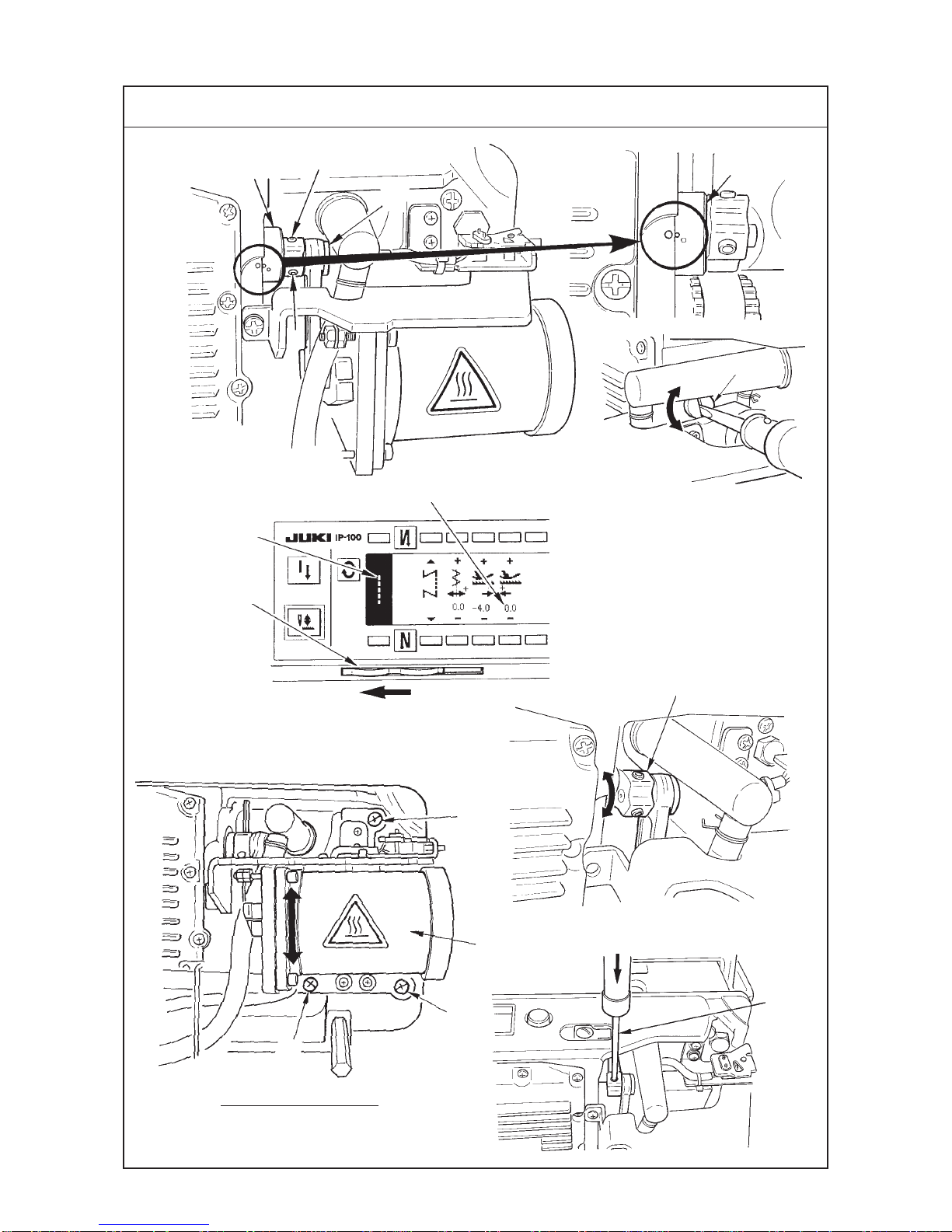 JUKI IP-100

0.0 -4.0 0.0