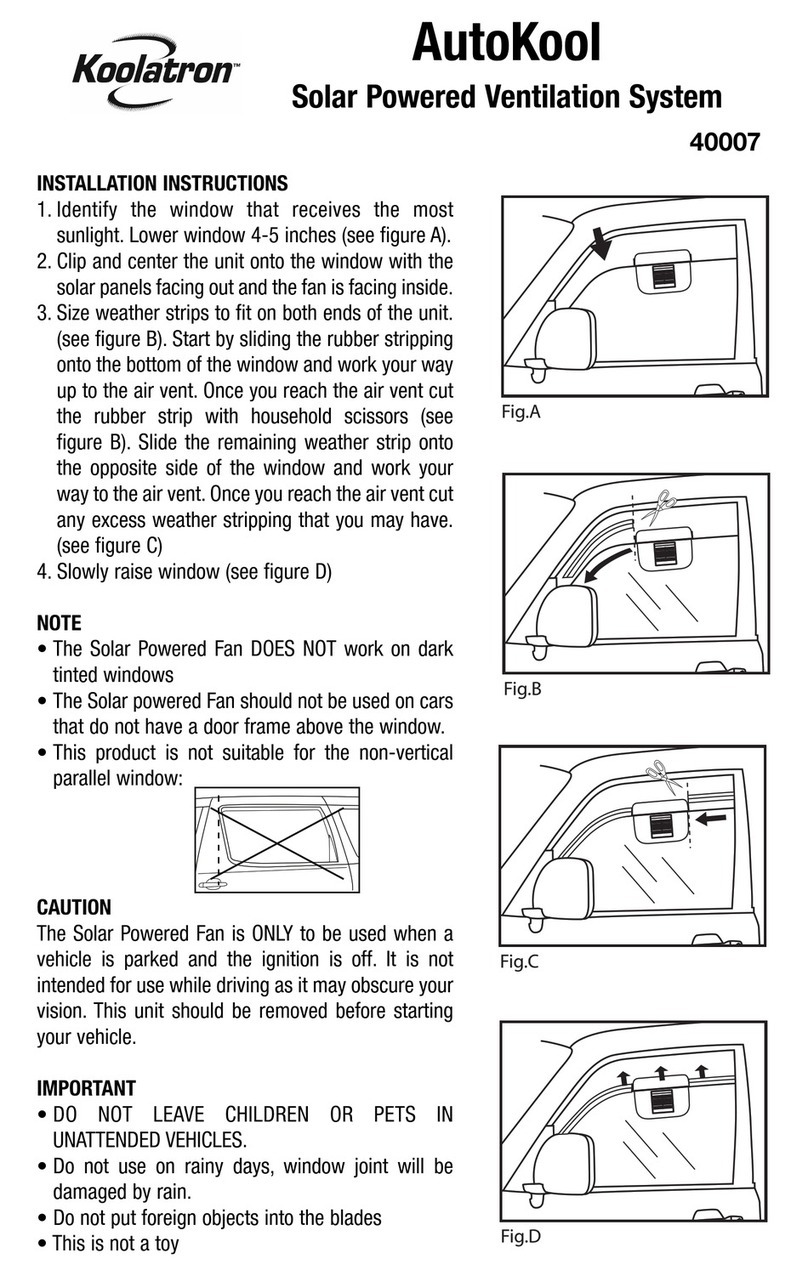 Koolatron™

AutoKool

Solar Powered Ventilation System

40007

INSTALLATION INSTRUCTIONS

1. Identify the window that receives the most sunlight. Lower window 4-5 inches (see figure A).
2. Clip and center the unit onto the window with the solar panels facing out and the fan is facing inside.
3. Size weather strips to fit on both ends of the unit. (see figure B). Start by sliding the rubber stripping onto the bottom of the window and work your way up to the air vent. Once you reach the air vent cut the rubber strip with household scissors (see figure B). Slide the remaining weather strip onto the opposite side of the window and work your way to the air vent. Once you reach the air vent cut any excess weather stripping that you may have. (see figure C)
4. Slowly raise window (see figure D)

NOTE

• The Solar Powered Fan DOES NOT work on dark tinted windows
• The Solar powered Fan should not be used on cars that do not have a door frame above the window.
• This product is not suitable for the non-vertical parallel window:

CAUTION

The Solar Powered Fan is ONLY to be used when a vehicle is parked and the ignition is off. It is not intended for use while driving as it may obscure your vision. This unit should be removed before starting your vehicle.

IMPORTANT

• DO NOT LEAVE CHILDREN OR PETS IN UNATTENDED VEHICLES.
• Do not use on rainy days, window joint will be damaged by rain.
• Do not put foreign objects into the blades
• This is not a toy

Fig.A

Fig.B

Fig.C

Fig.D