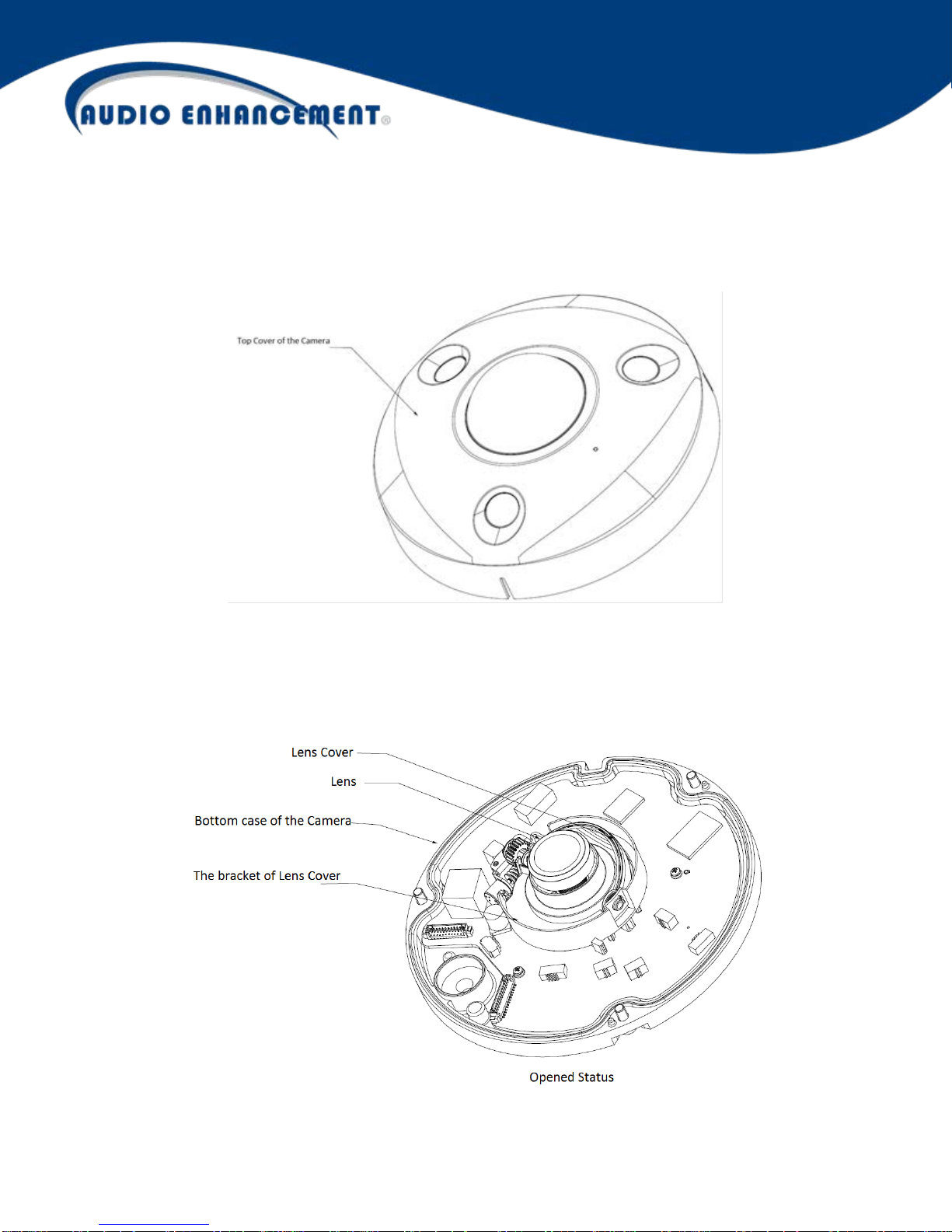 AUDIO ENHANCEMENT®

Top Cover of the Camera

Lens Cover

Lens

Bottom case of the Camera

The bracket of Lens Cover

Opened Status