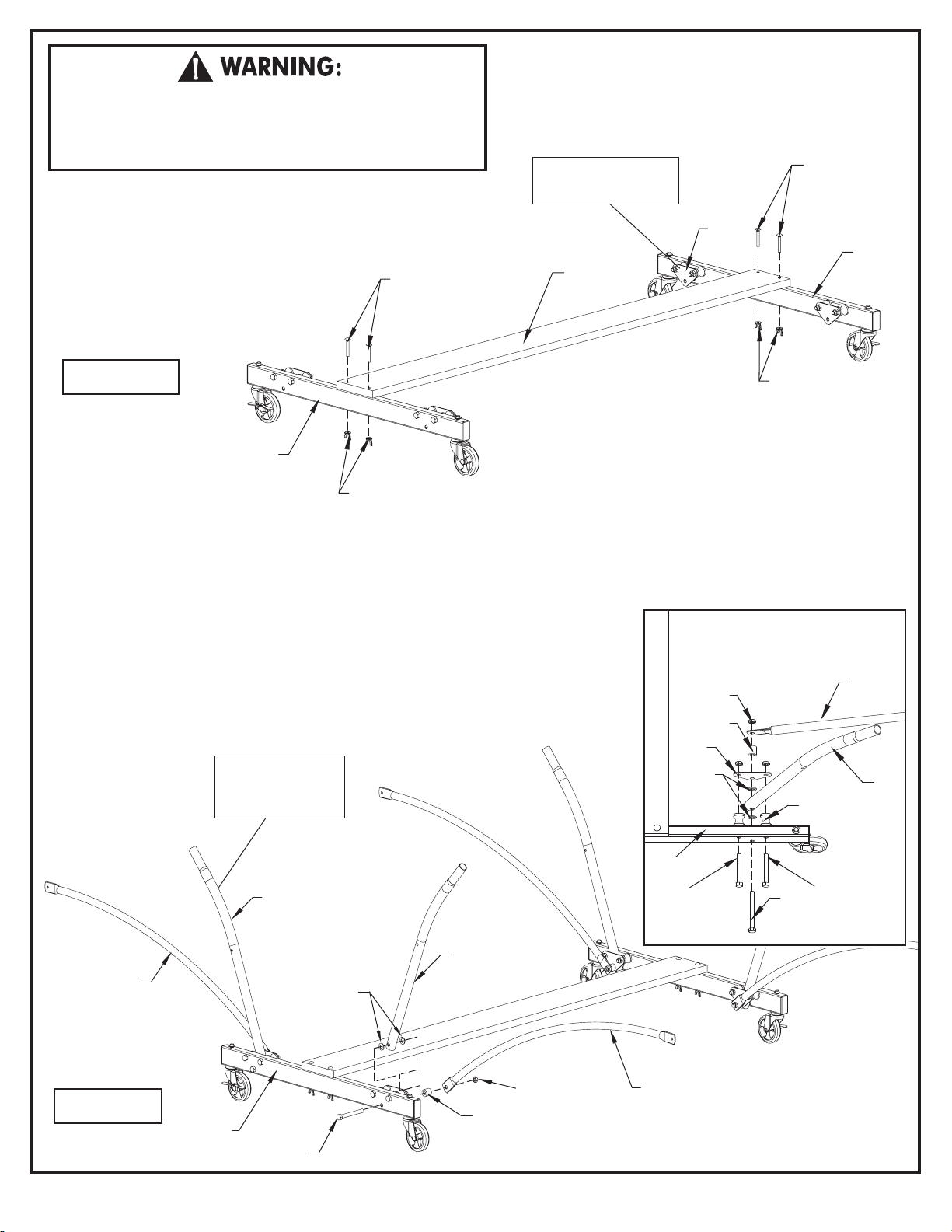 WARNING: