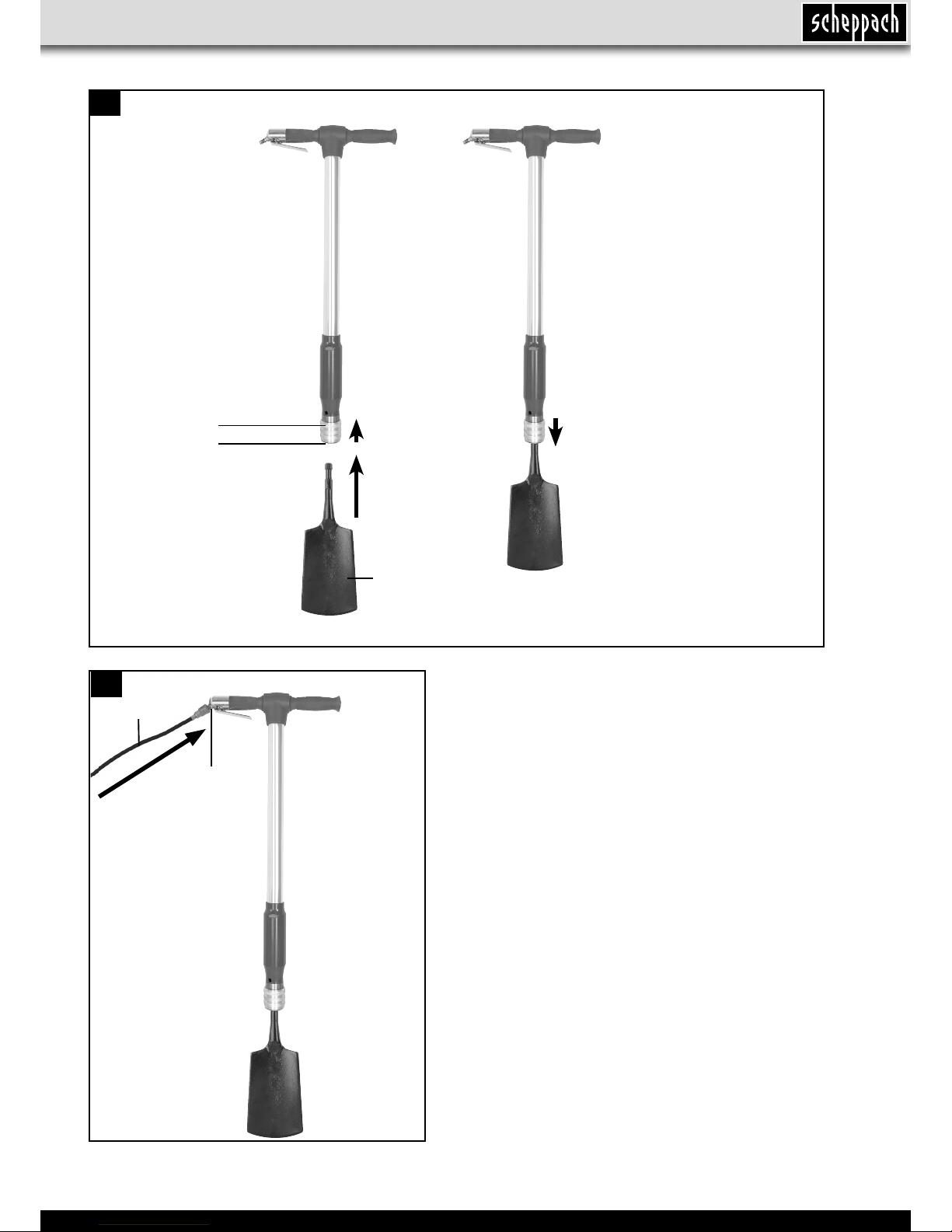 scheppach