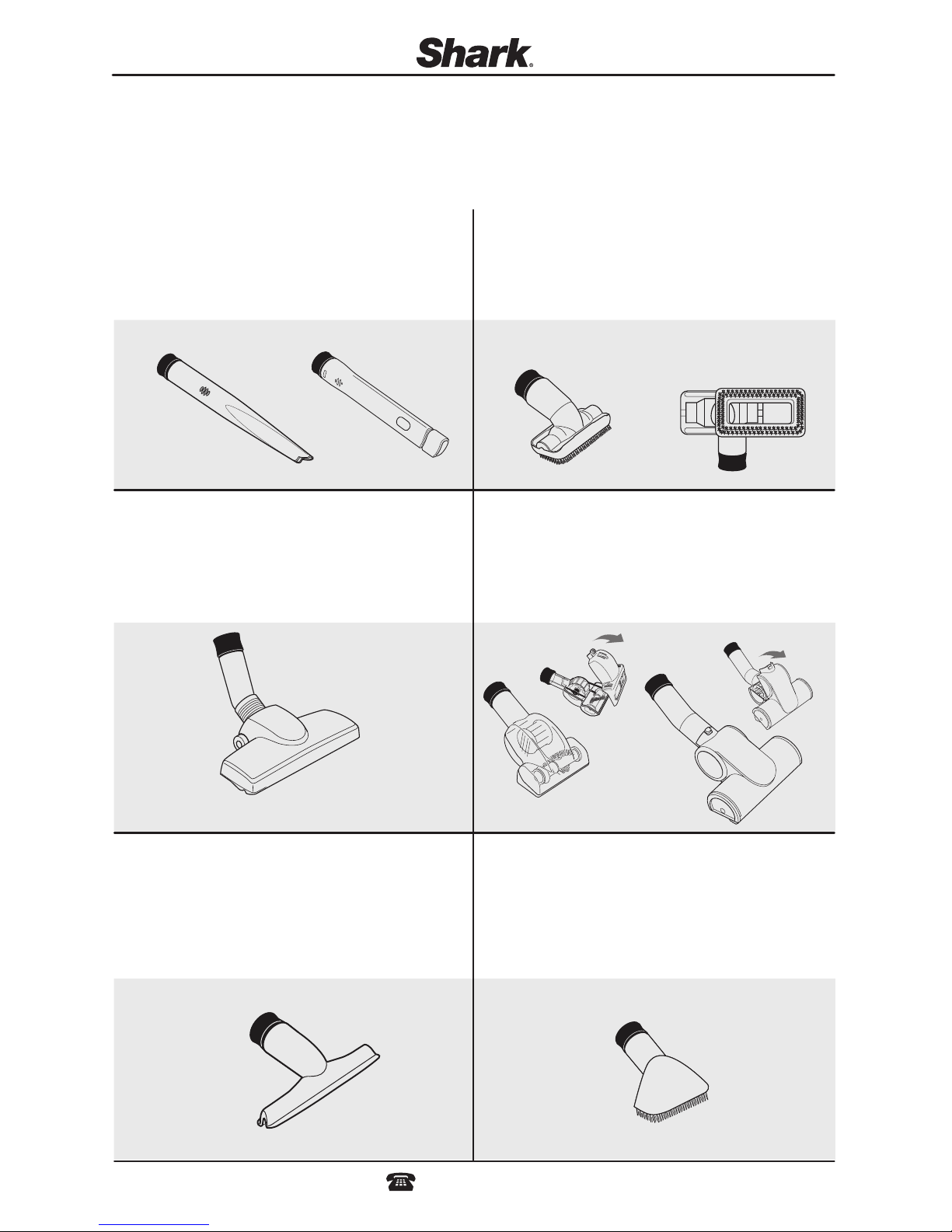 Shark®