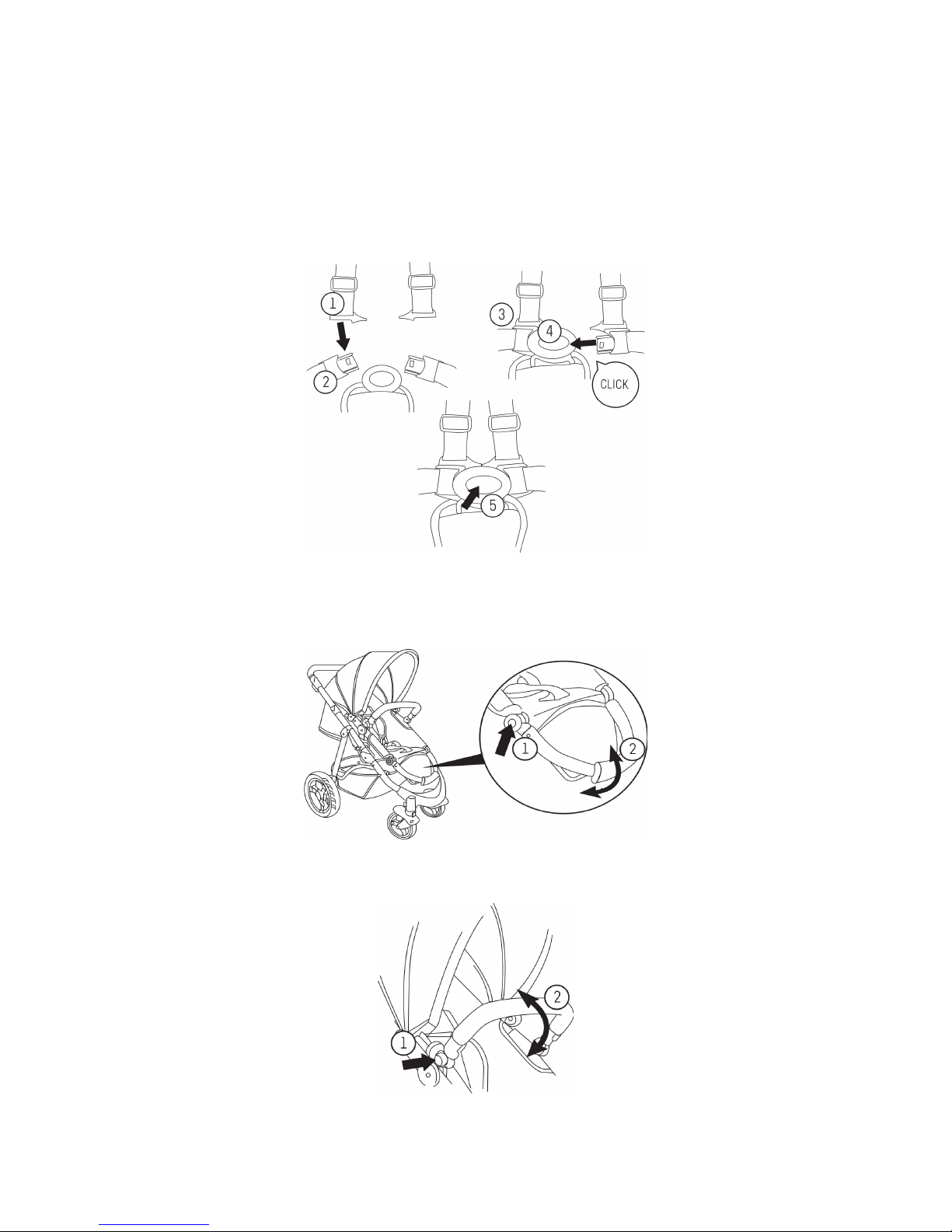 1
2
3
4
CLICK
5

1
2

1
2