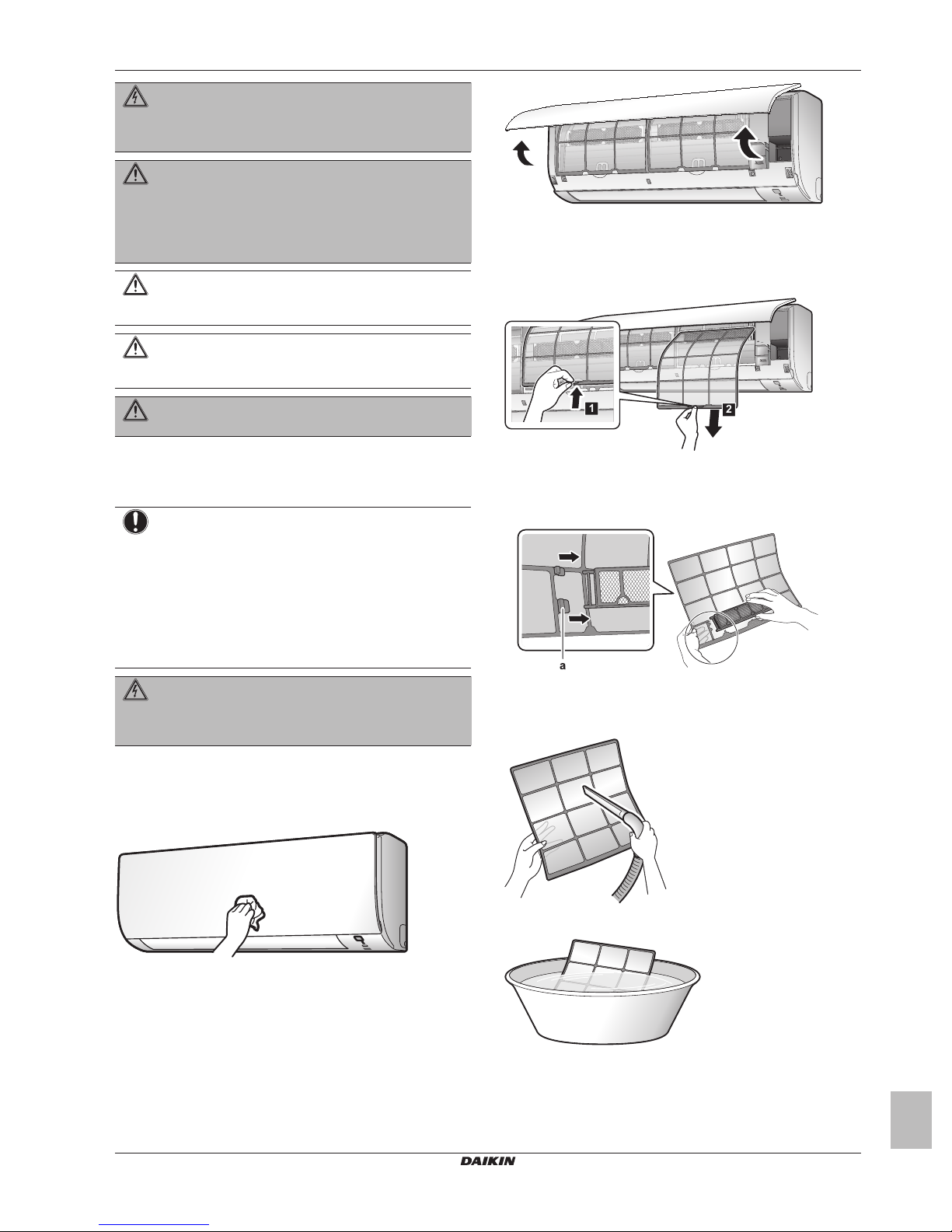 1

2

a

DAIKIN