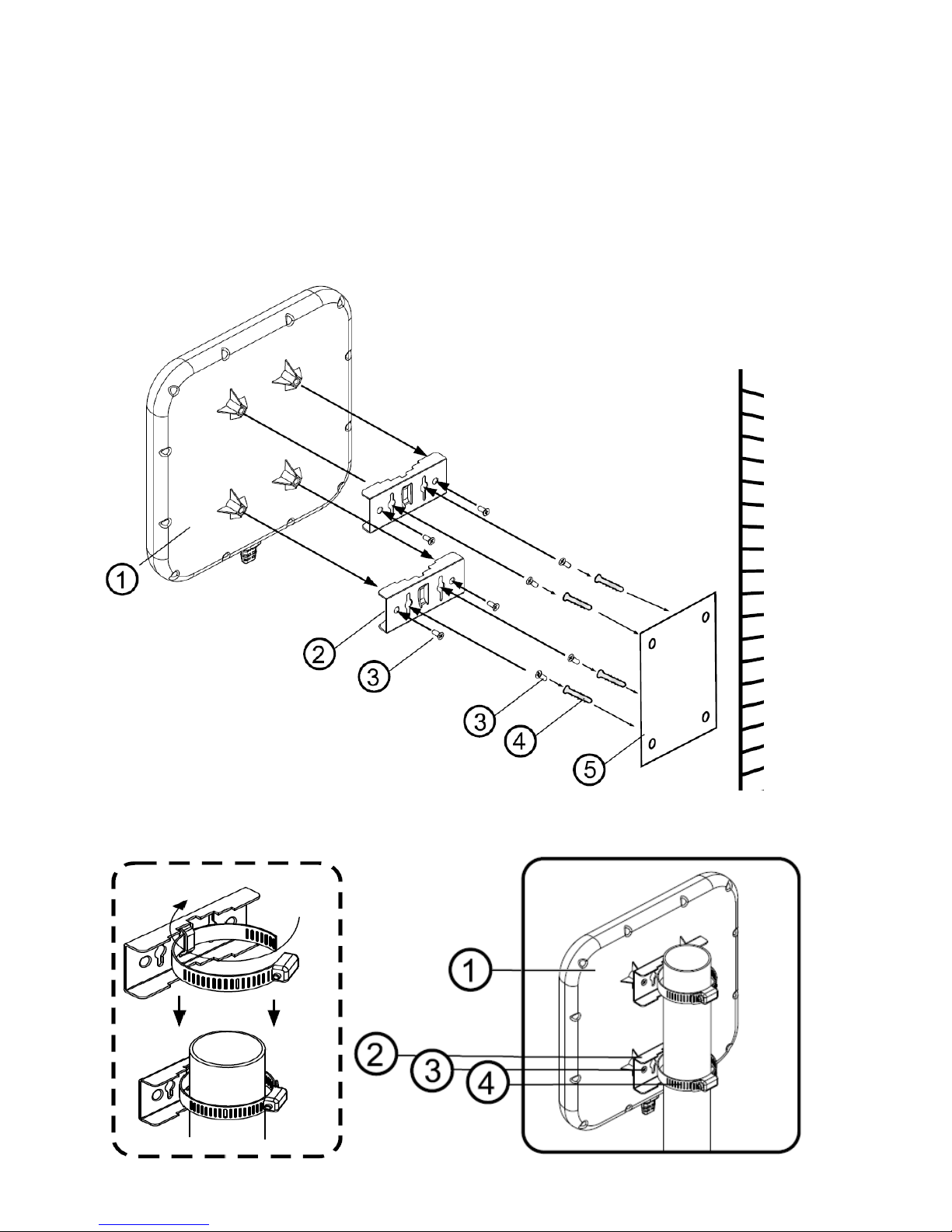 1
2
3
3
4
5
1
2
3
4