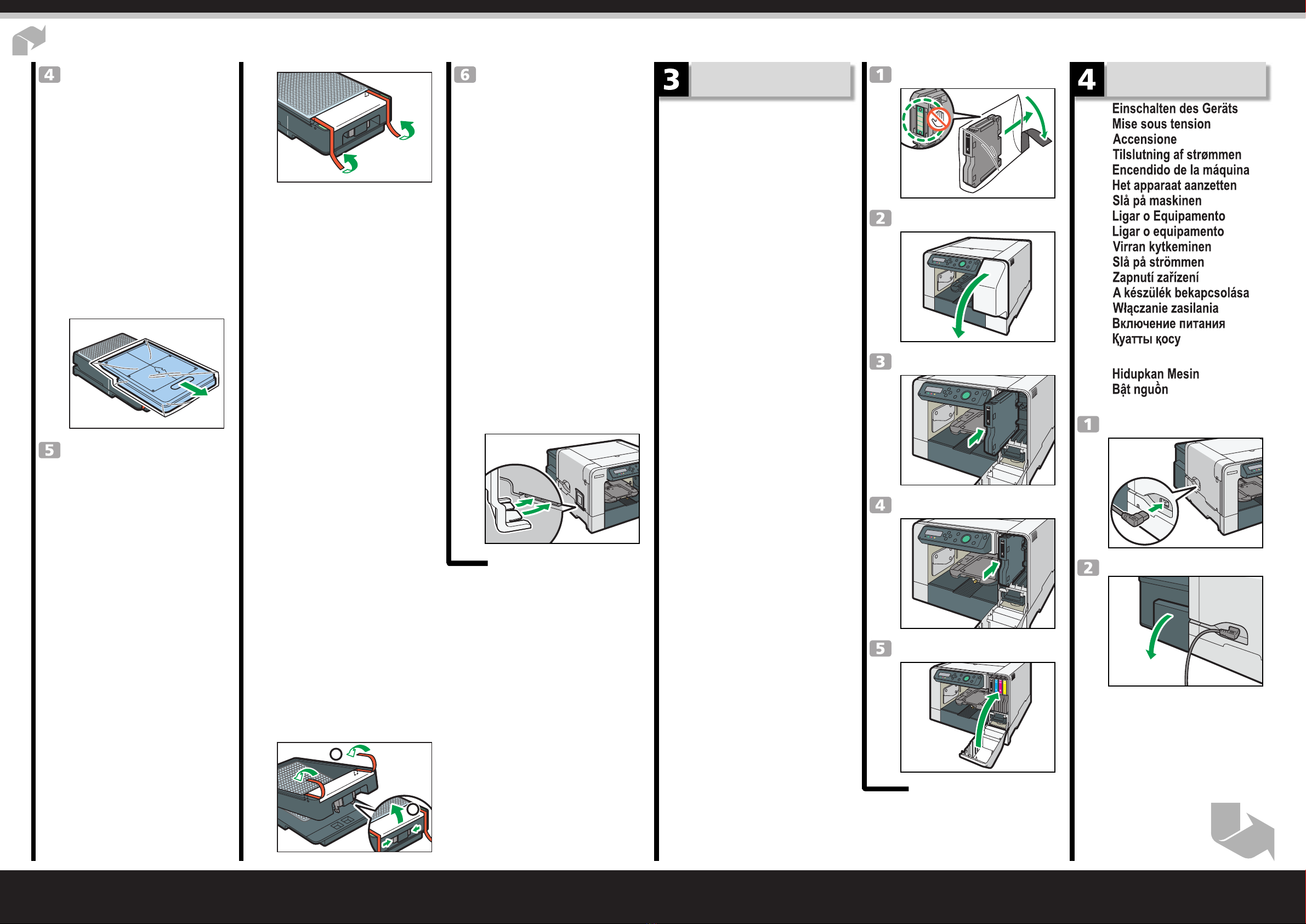 4

5

6

3

1

2

3

4

5

4

Einschalten des Geräts
Mise sous tension
Accensione
Tilslutning af strømmen
Encendido de la máquina
Het apparaat aanzetten
Slå på maskinen
Ligar o Equipamento
Ligar o equipamento
Virran kytkeminen
Slå på strömmen
Zapnutí zařízení
A készülék bekapcsolása
Włączanie zasilania
Включение питания
Қуатты қосу

Hidupkan Mesin
Bật nguồn

1

2