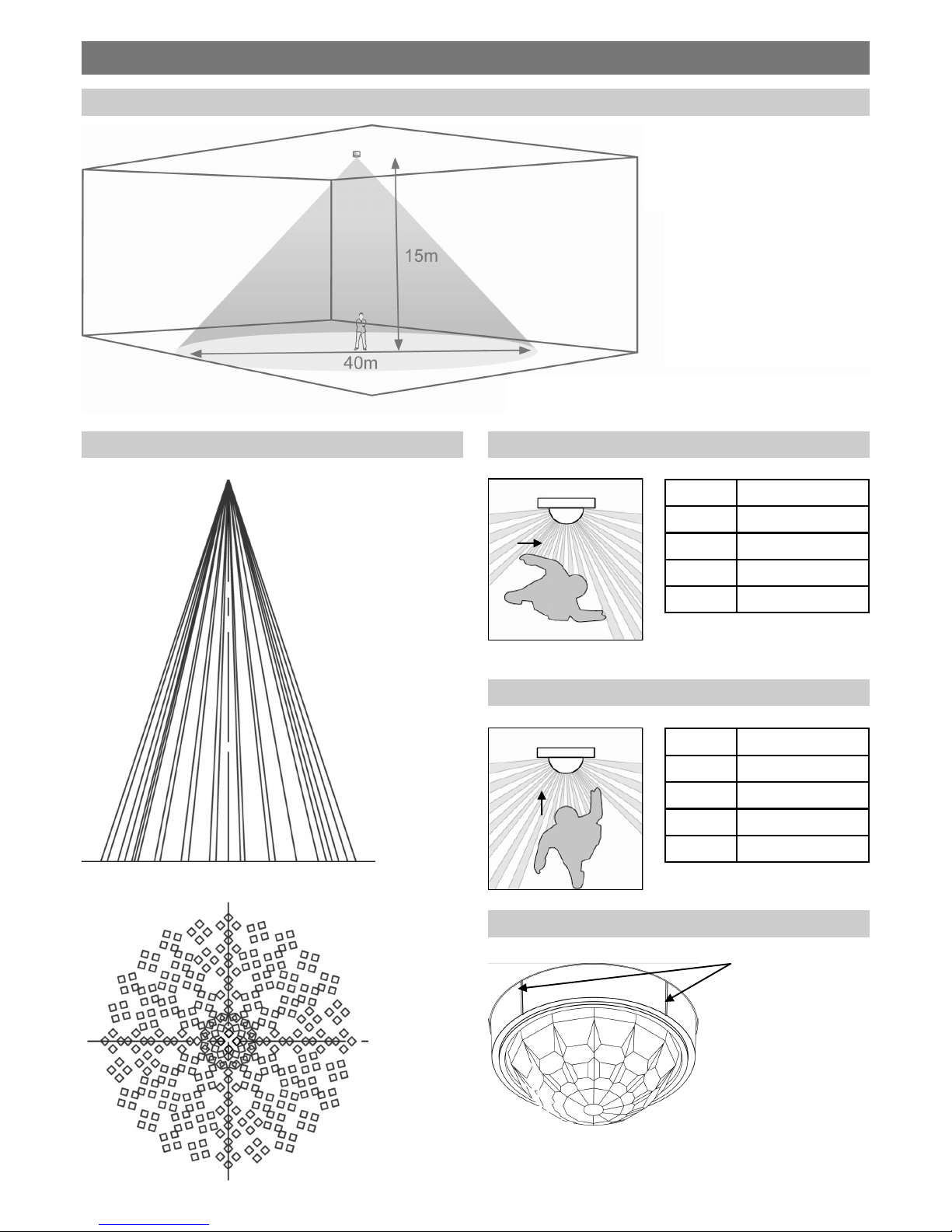 15m

40m