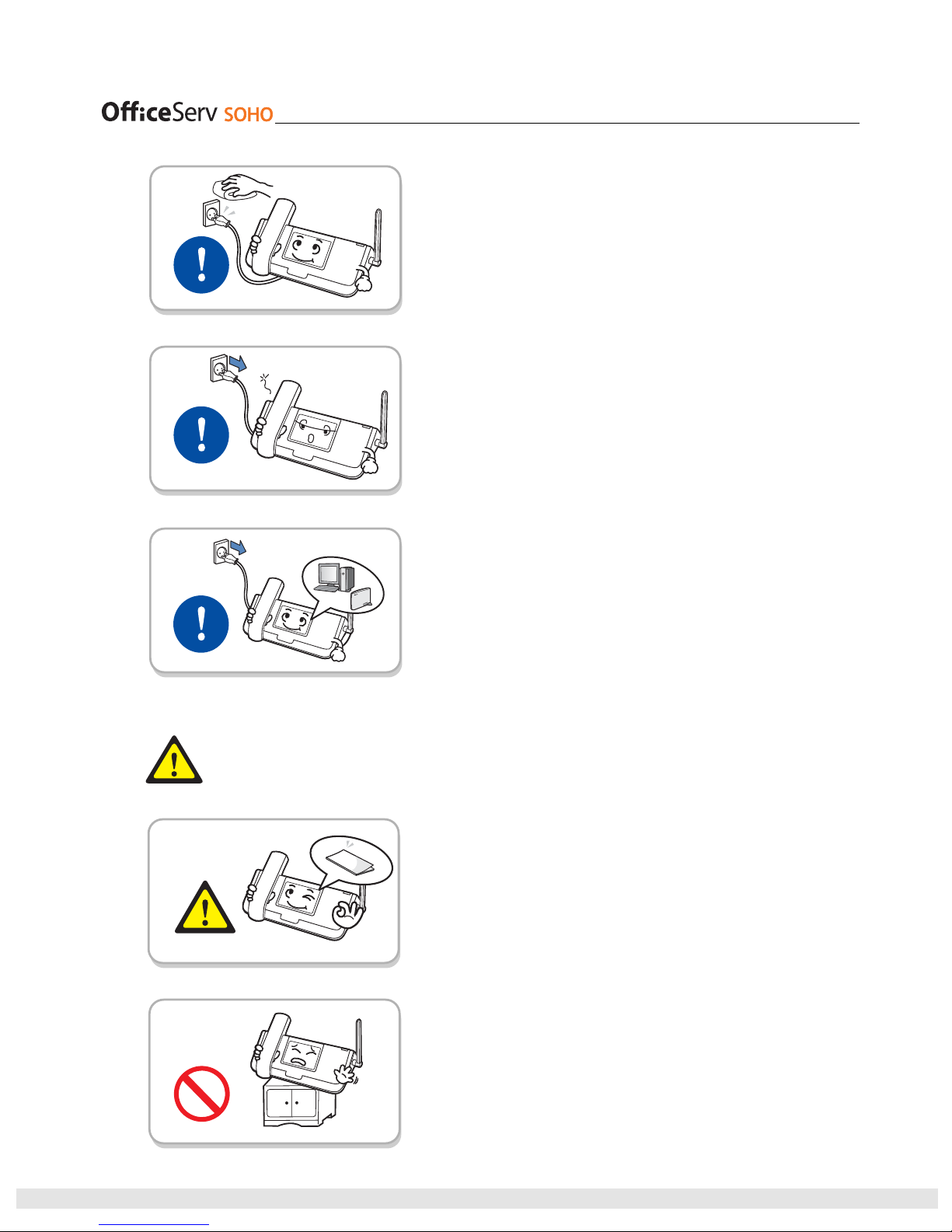 OfficeServ SOHO