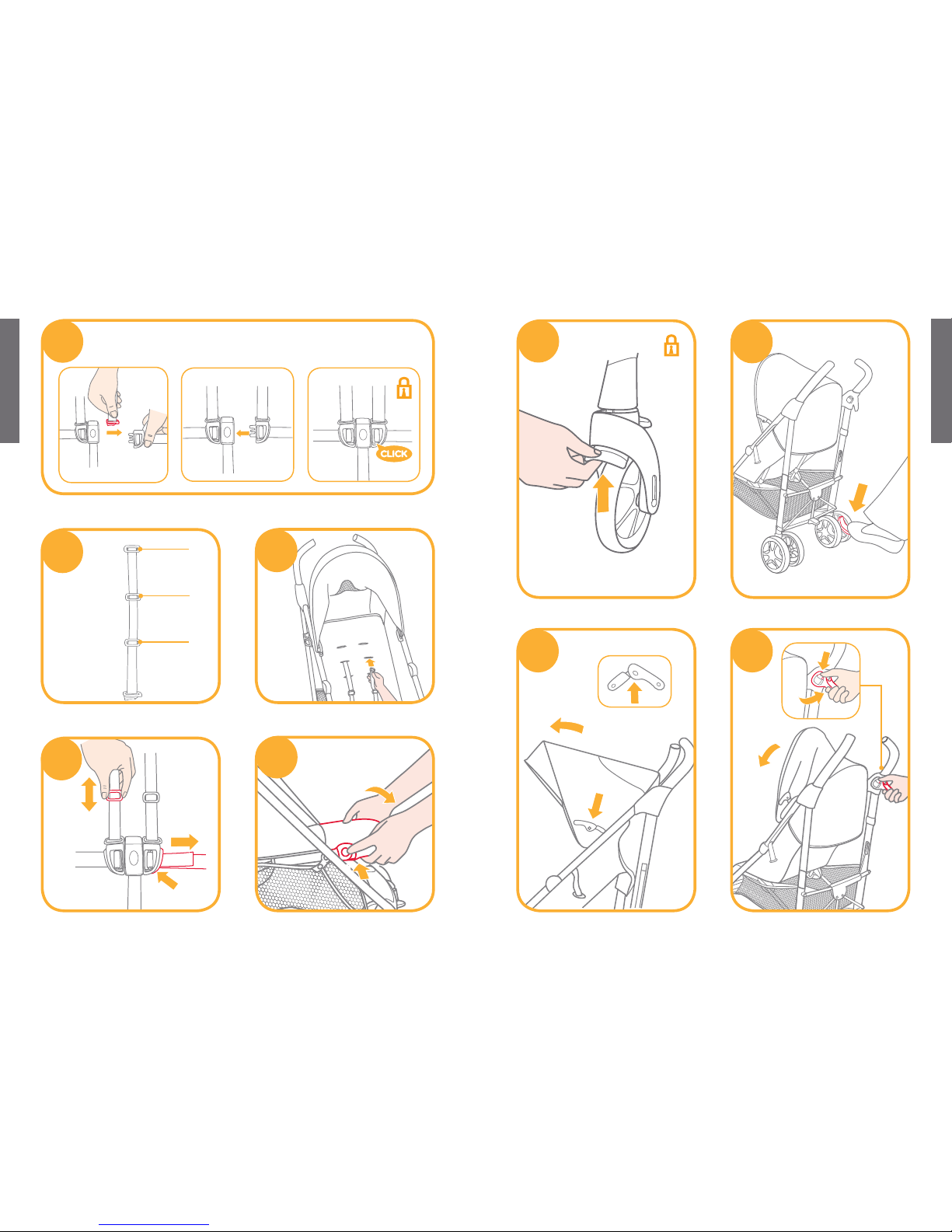 CLICK