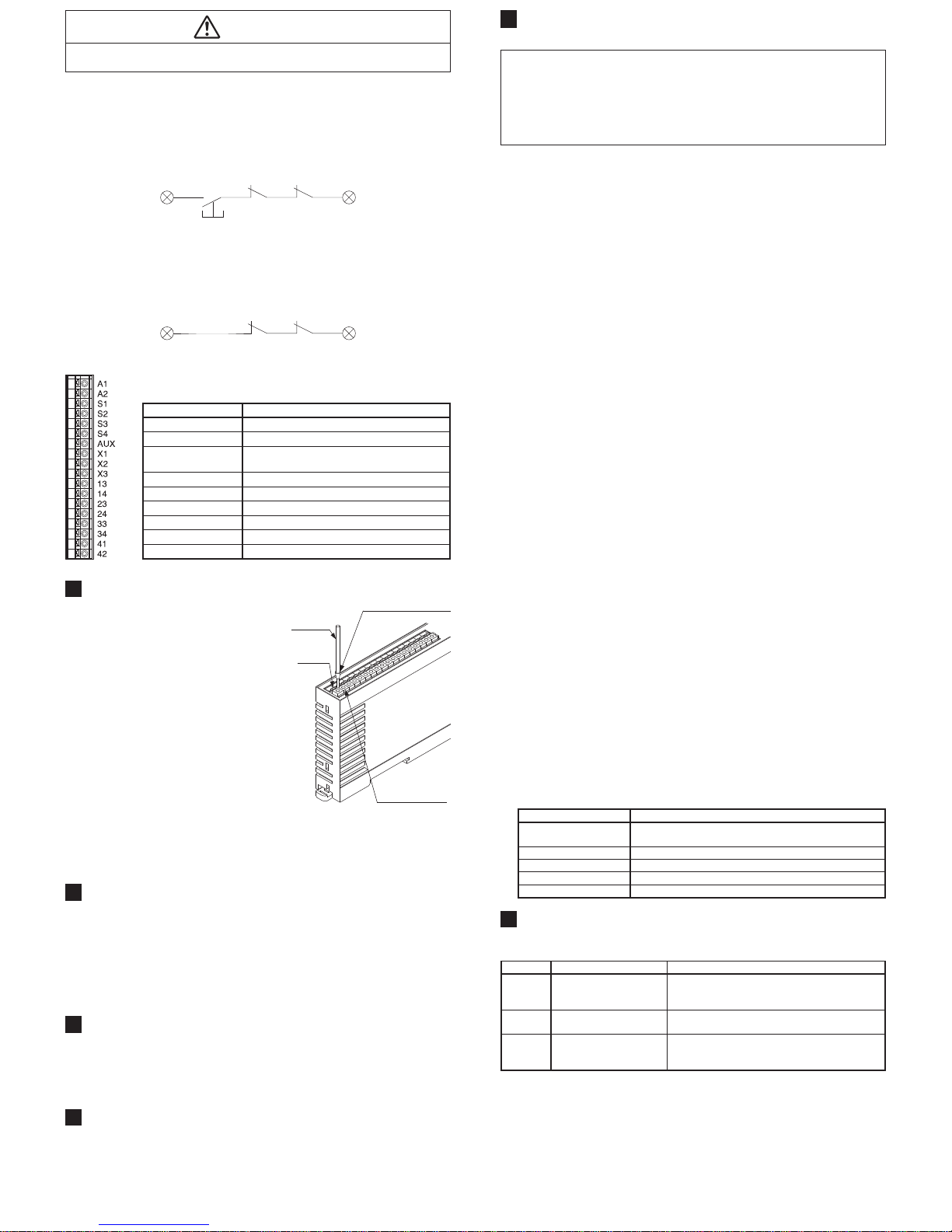 A1
A2
S1
S2
S3
S4
AUX
X1
X2
X3
13
14
23
24
33
34
41
42