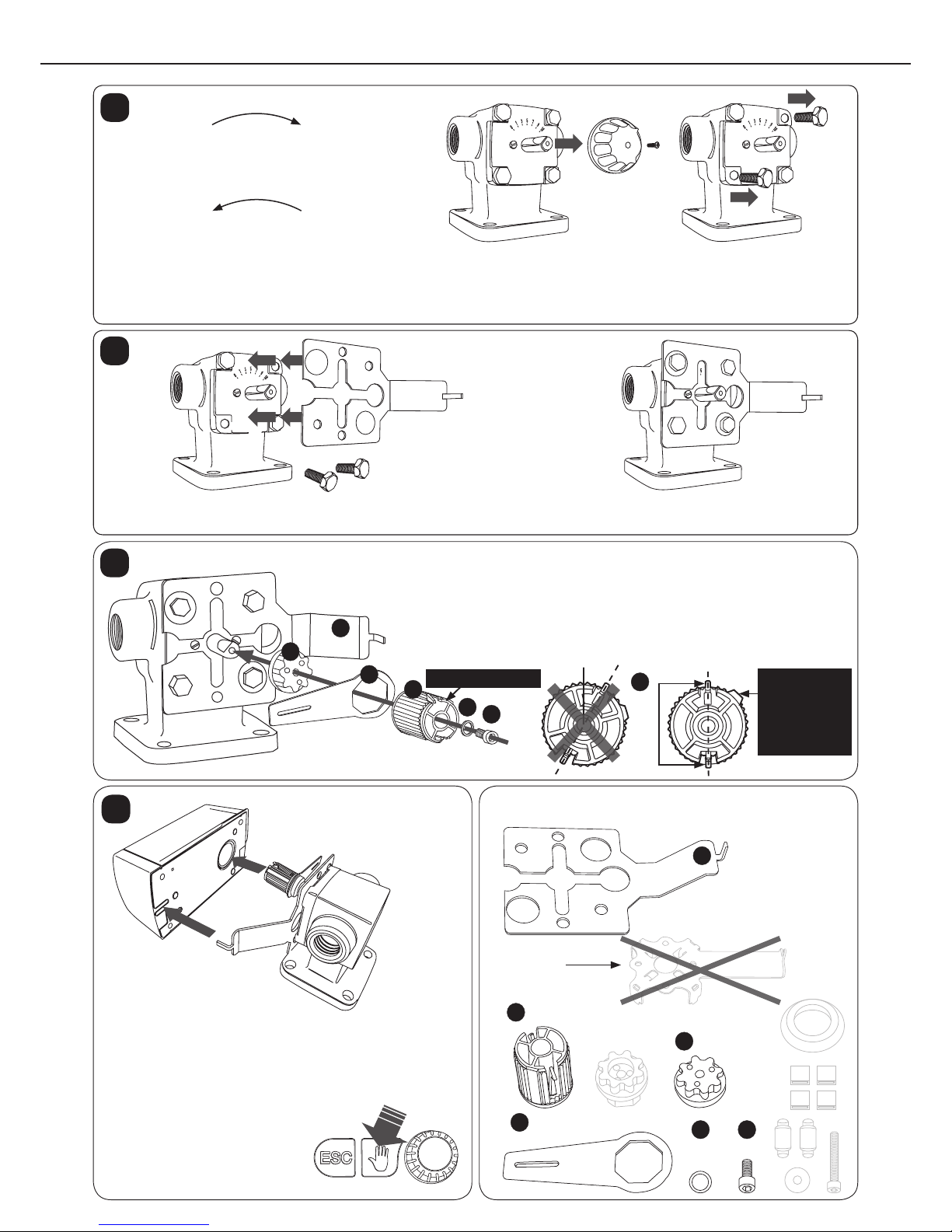 ESC