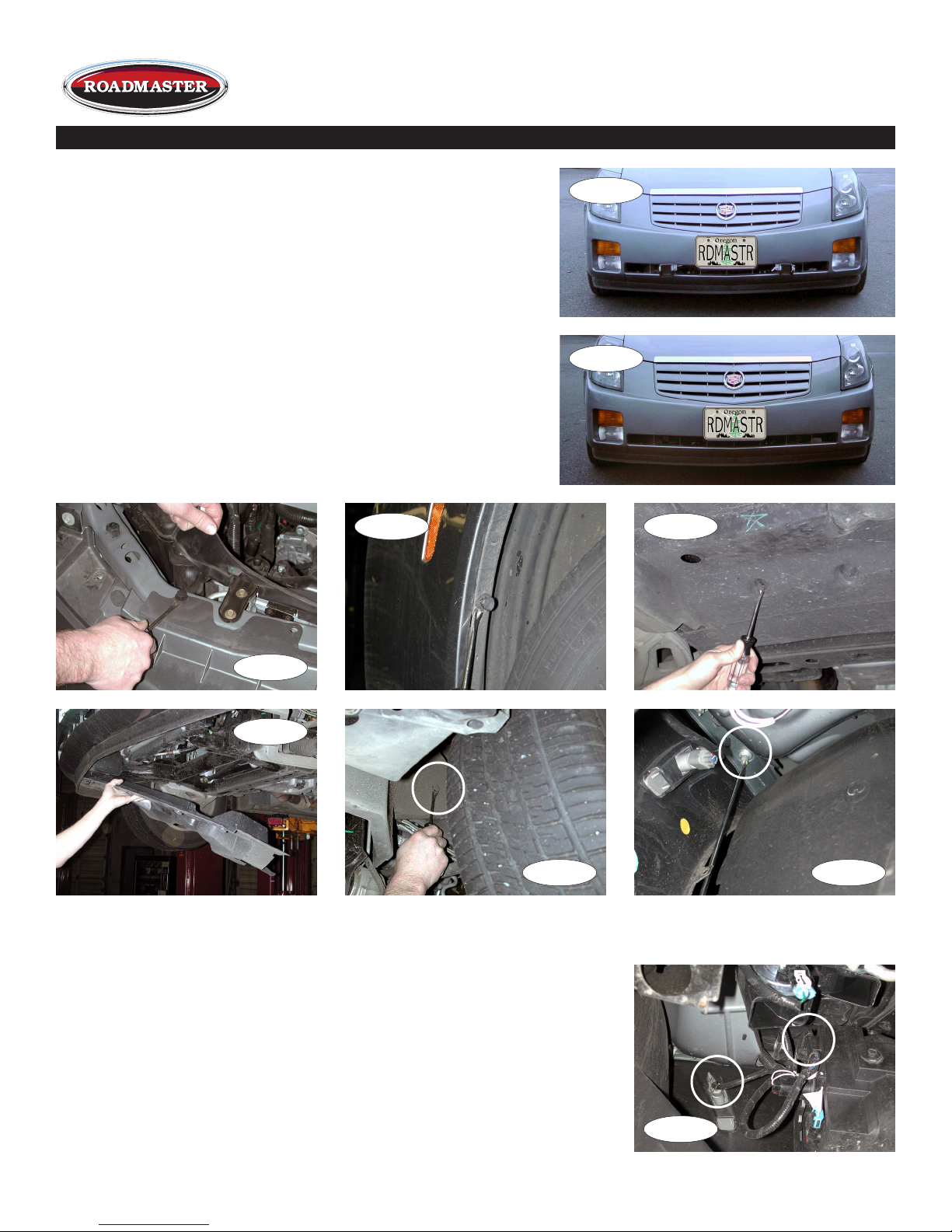 ROADMASTER

Oregon
RDMASTR

Oregon
RDMASTR