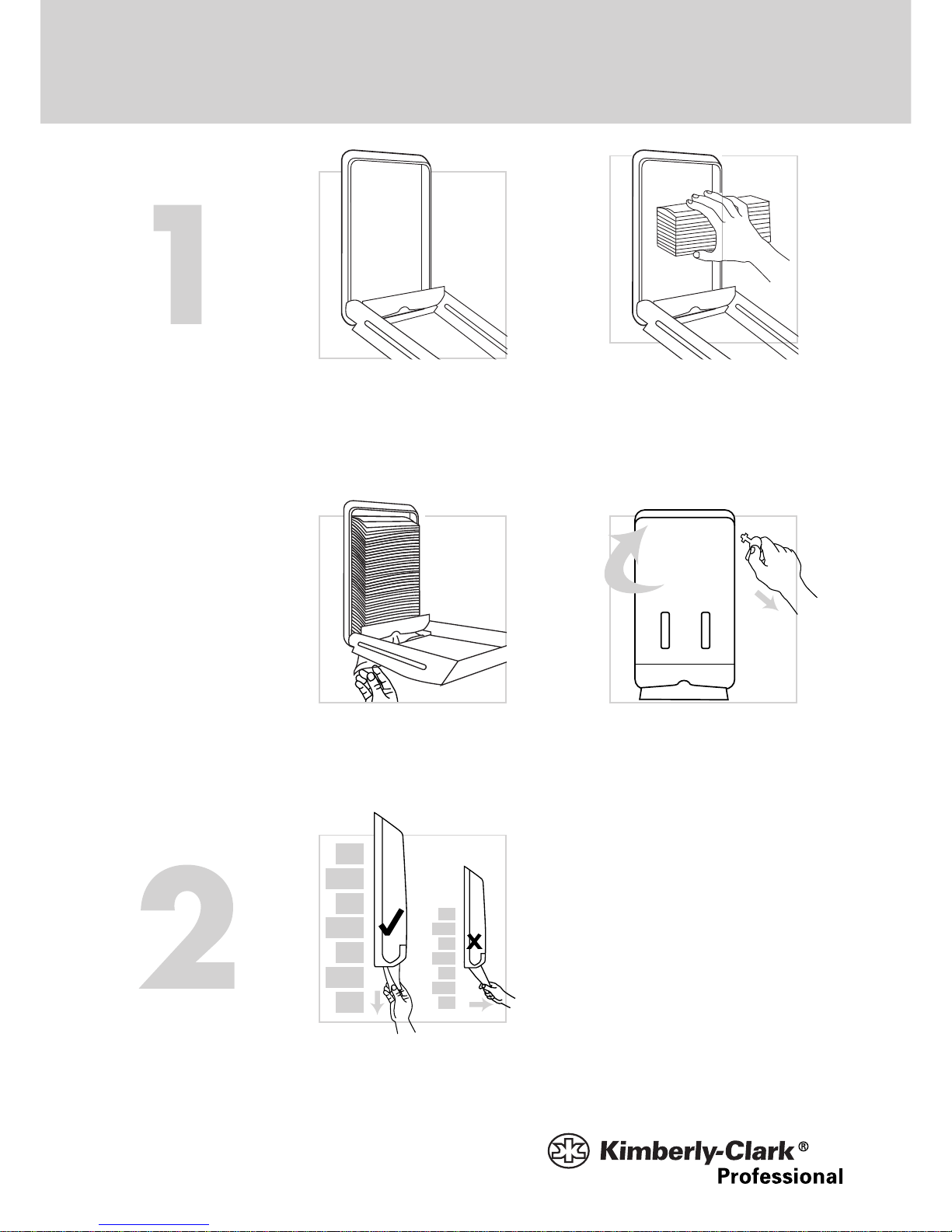 1

2

Kimberly-Clark®
Professional