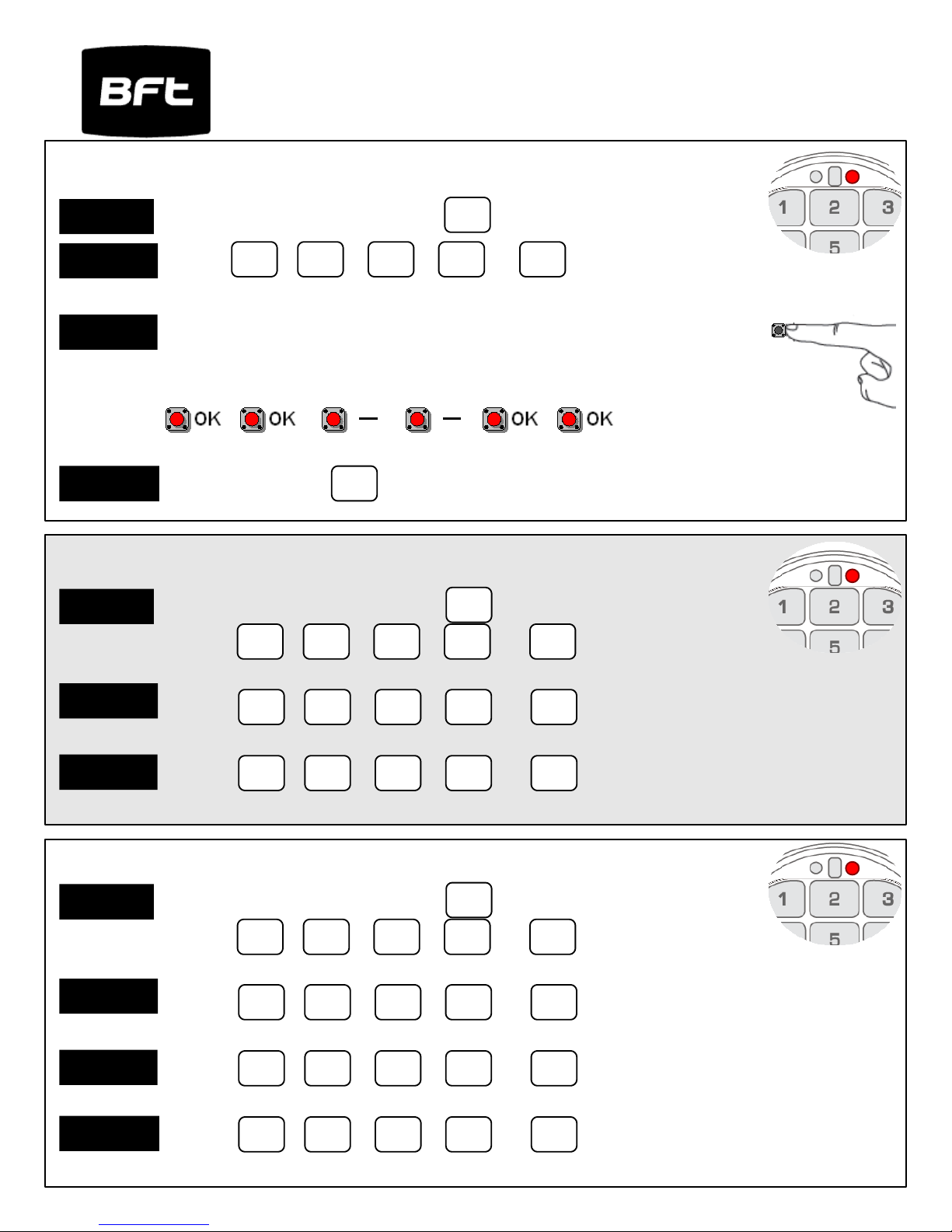 BFT

1 2 3
5

OK OK — — OK OK

1 2 3
5

1 2 3
5