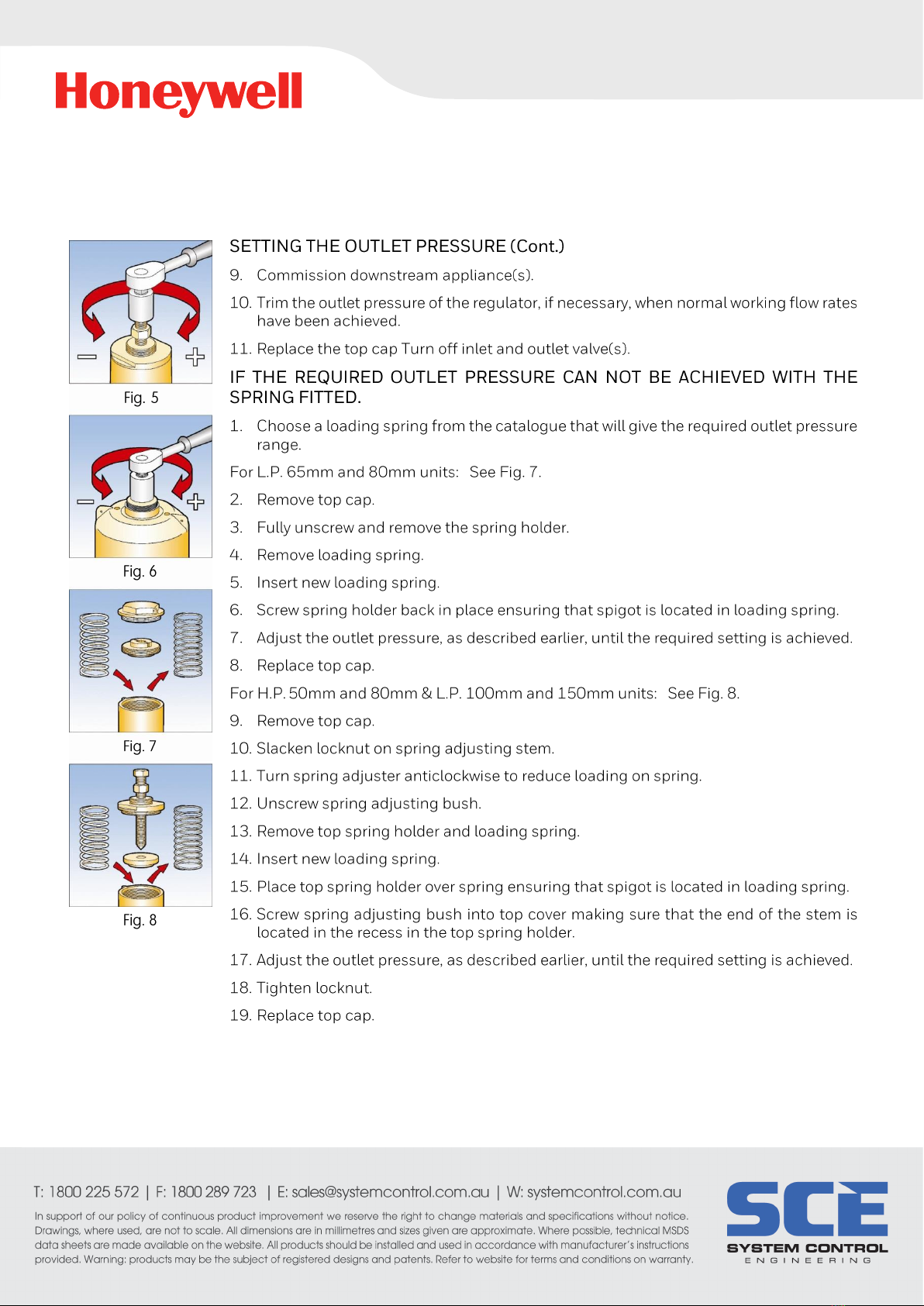 Honeywell

Fig. 5

Fig. 6

Fig. 7

Fig. 8

SETTING THE OUTLET PRESSURE (Cont.)

9. Commission downstream appliance(s).

10. Trim the outlet pressure of the regulator, if necessary, when normal working flow rates have been achieved.

11. Replace the top cap Turn off inlet and outlet valve(s).

IF THE REQUIRED OUTLET PRESSURE CAN NOT BE ACHIEVED WITH THE SPRING FITTED.

1. Choose a loading spring from the catalogue that will give the required outlet pressure range.

For L.P. 65mm and 80mm units: See Fig. 7.

2. Remove top cap.

3. Fully unscrew and remove the spring holder.

4. Remove loading spring.

5. Insert new loading spring.

6. Screw spring holder back in place ensuring that spigot is located in loading spring.

7. Adjust the outlet pressure, as described earlier, until the required setting is achieved.

8. Replace top cap.

For H.P. 50mm and 80mm & L.P. 100mm and 150mm units: See Fig. 8.

9. Remove top cap.

10. Slacken locknut on spring adjusting stem.

11. Turn spring adjuster anticlockwise to reduce loading on spring.

12. Unscrew spring adjusting bush.

13. Remove top spring holder and loading spring.

14. Insert new loading spring.

15. Place top spring holder over spring ensuring that spigot is located in loading spring.

16. Screw spring adjusting bush into top cover making sure that the end of the stem is located in the recess in the top spring holder.

17. Adjust the outlet pressure, as described earlier, until the required setting is achieved.

18. Tighten locknut.

19. Replace top cap.

T: 1800 225 572 | F: 1800 289 723 | E: sales@systemcontrol.com.au | W: systemcontrol.com.au

In support of our policy of continuous product improvement we reserve the right to change materials and specifications without notice. Drawings, where used, are not to scale. All dimensions are in millimetres and sizes given are approximate. Where possible, technical MSDS data sheets are made available on the website. All products should be installed and used in accordance with manufacturer's instructions provided. Warning: products may be the subject of registered designs and patents. Refer to website for terms and conditions on warranty.

SCE
SYSTEM CONTROL
ENGINEERING