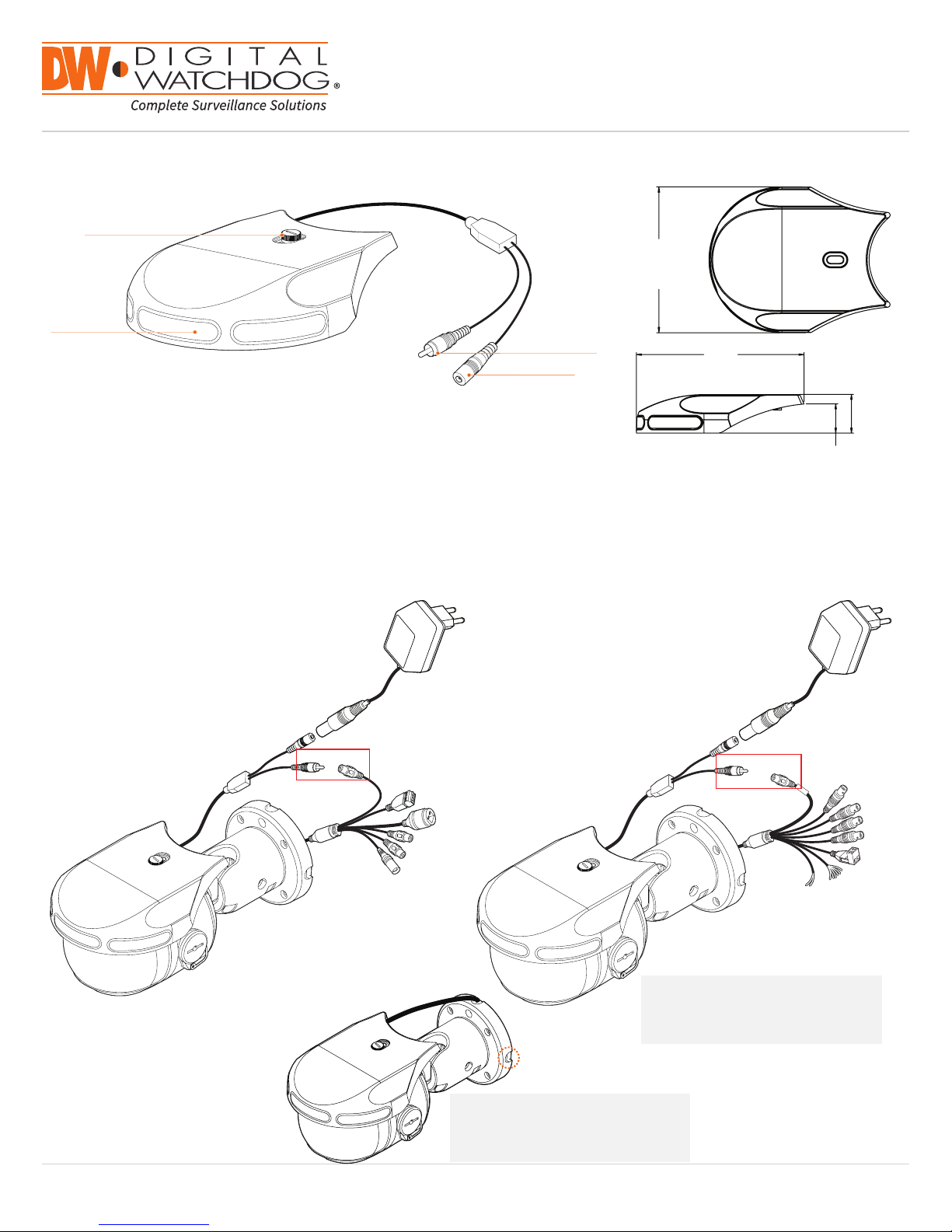 DW DIGITAL WATCHDOG®
Complete Surveillance Solutions