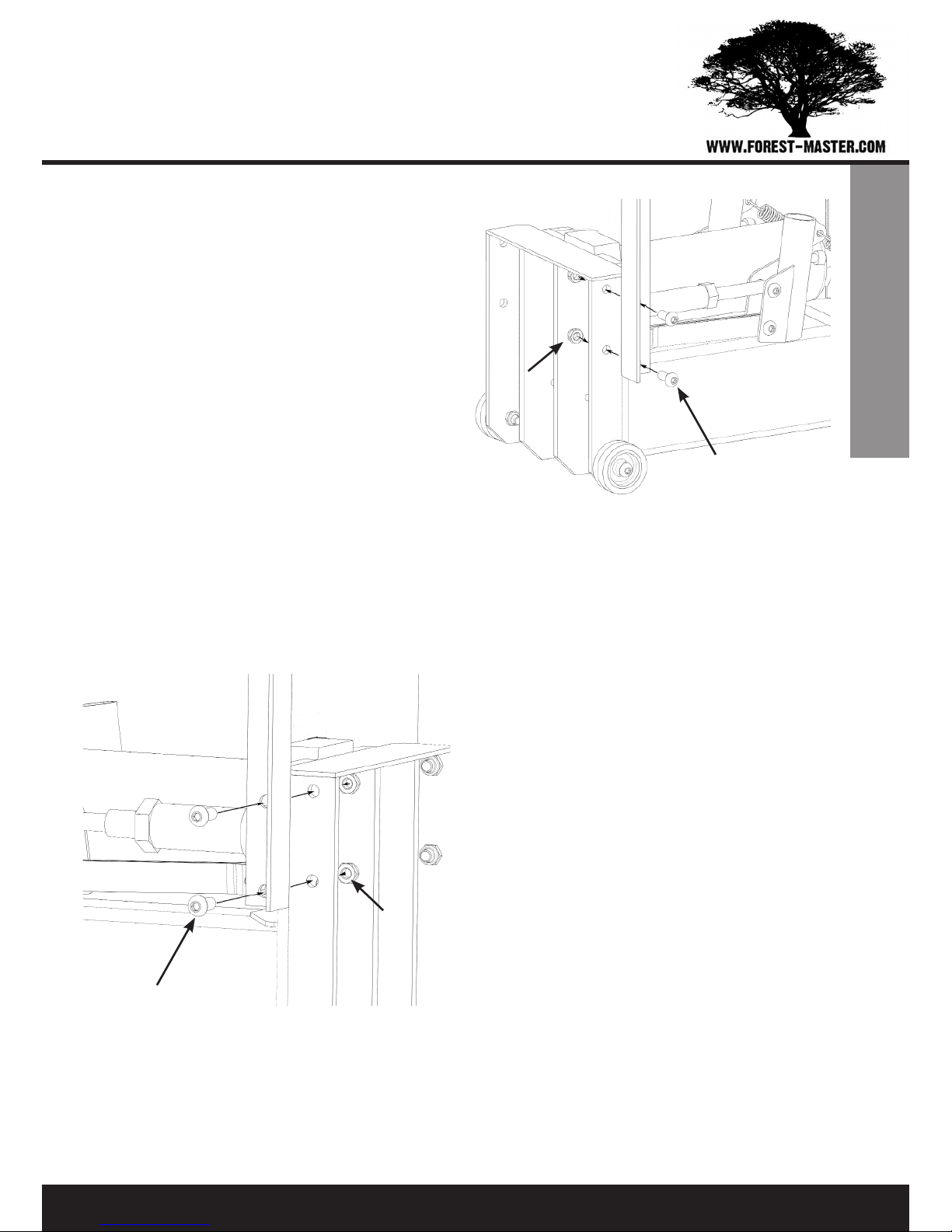 WWW.FOREST-MASTER.COM