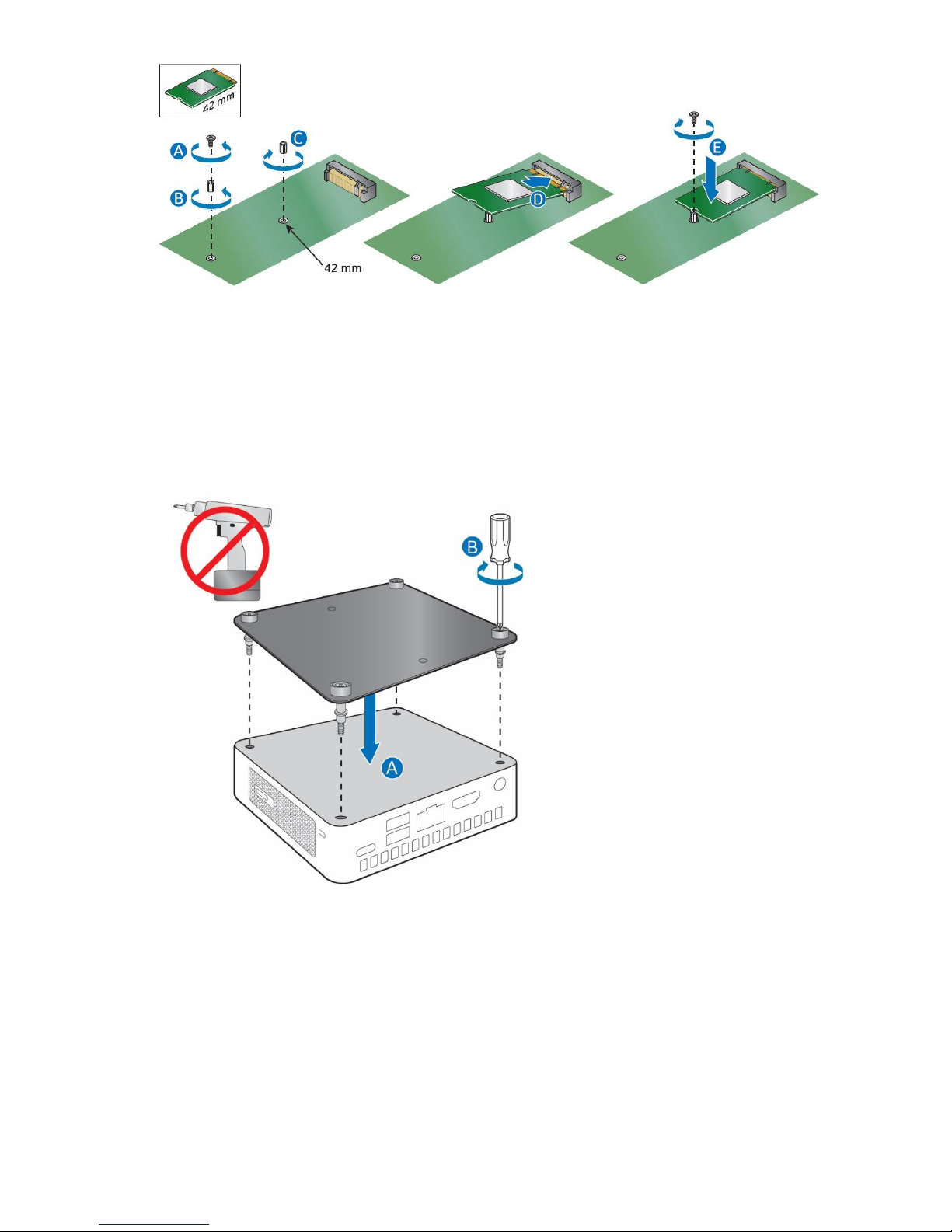 42 mm

A

B

C

42 mm

D

E

B

A