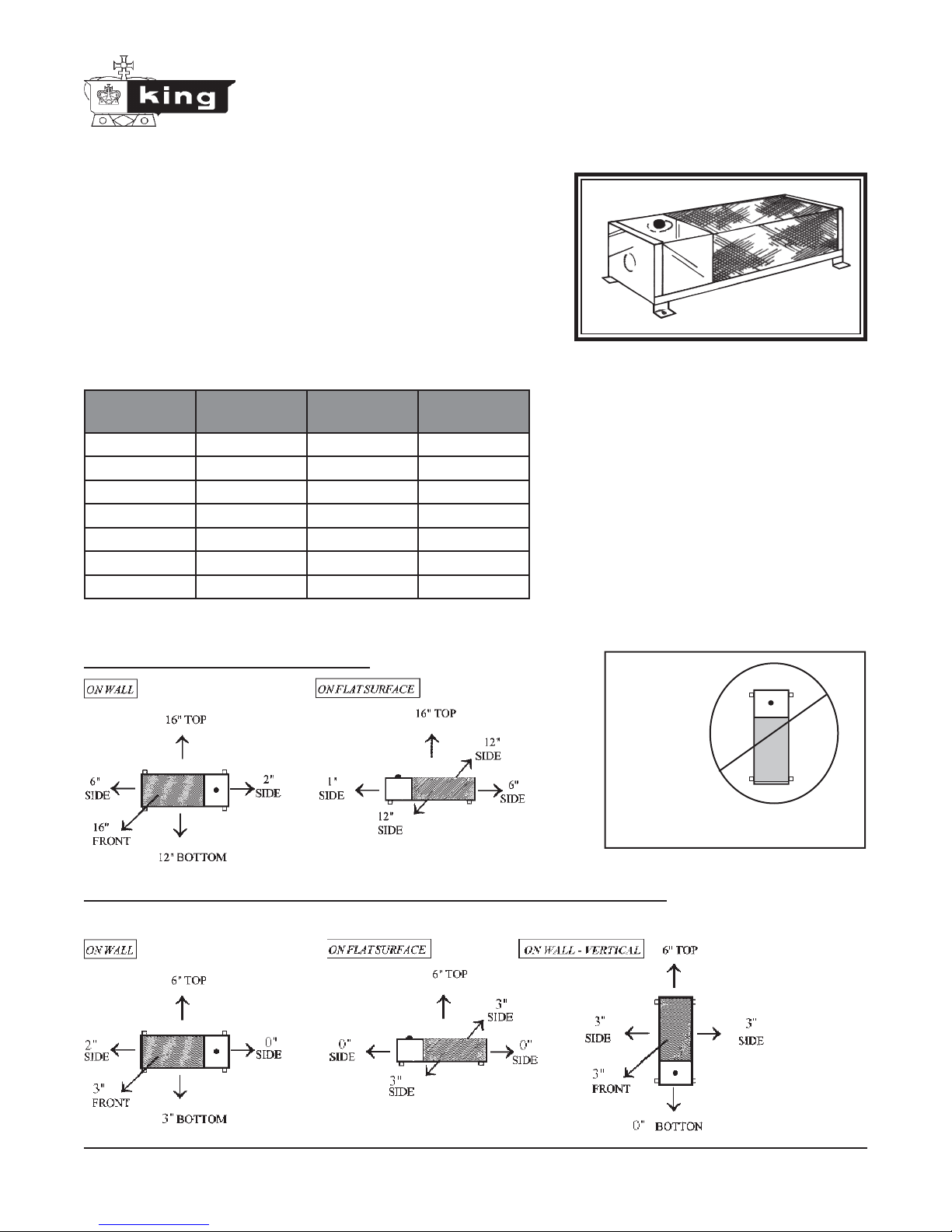 king

ON WALL

16" TOP

6" SIDE

2" SIDE

16" FRONT

12" BOTTOM

ON FLAT SURFACE

16" TOP

12" SIDE

1" SIDE

6" SIDE

12" SIDE

ON WALL

6" TOP

2" SIDE

0" SIDE

3" FRONT

3" BOTTOM

ON FLAT SURFACE

6" TOP

3" SIDE

0" SIDE

0" SIDE

3" SIDE

ON WALL - VERTICAL

6" TOP

3" SIDE

3" SIDE

3" FRONT

0" BOTTON