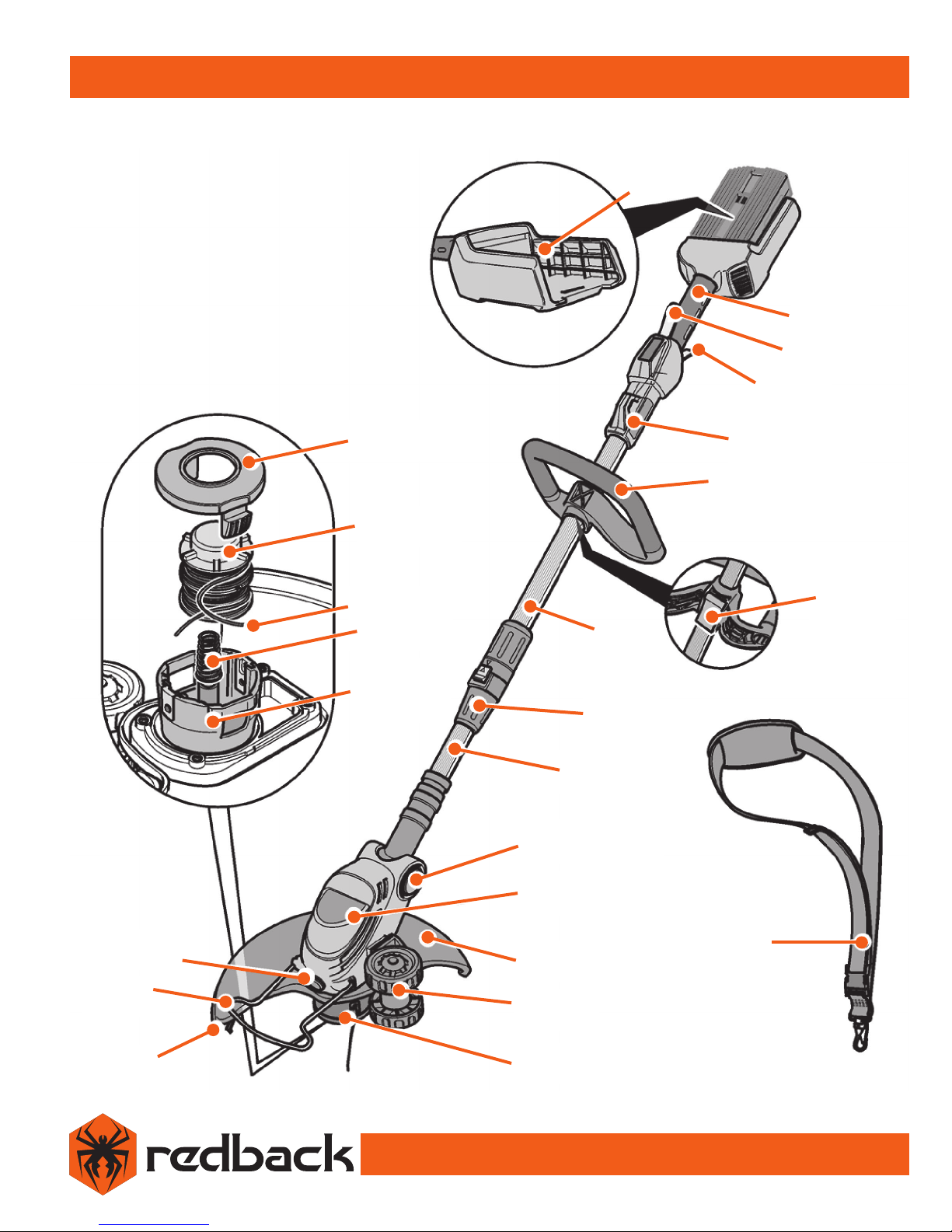 redback