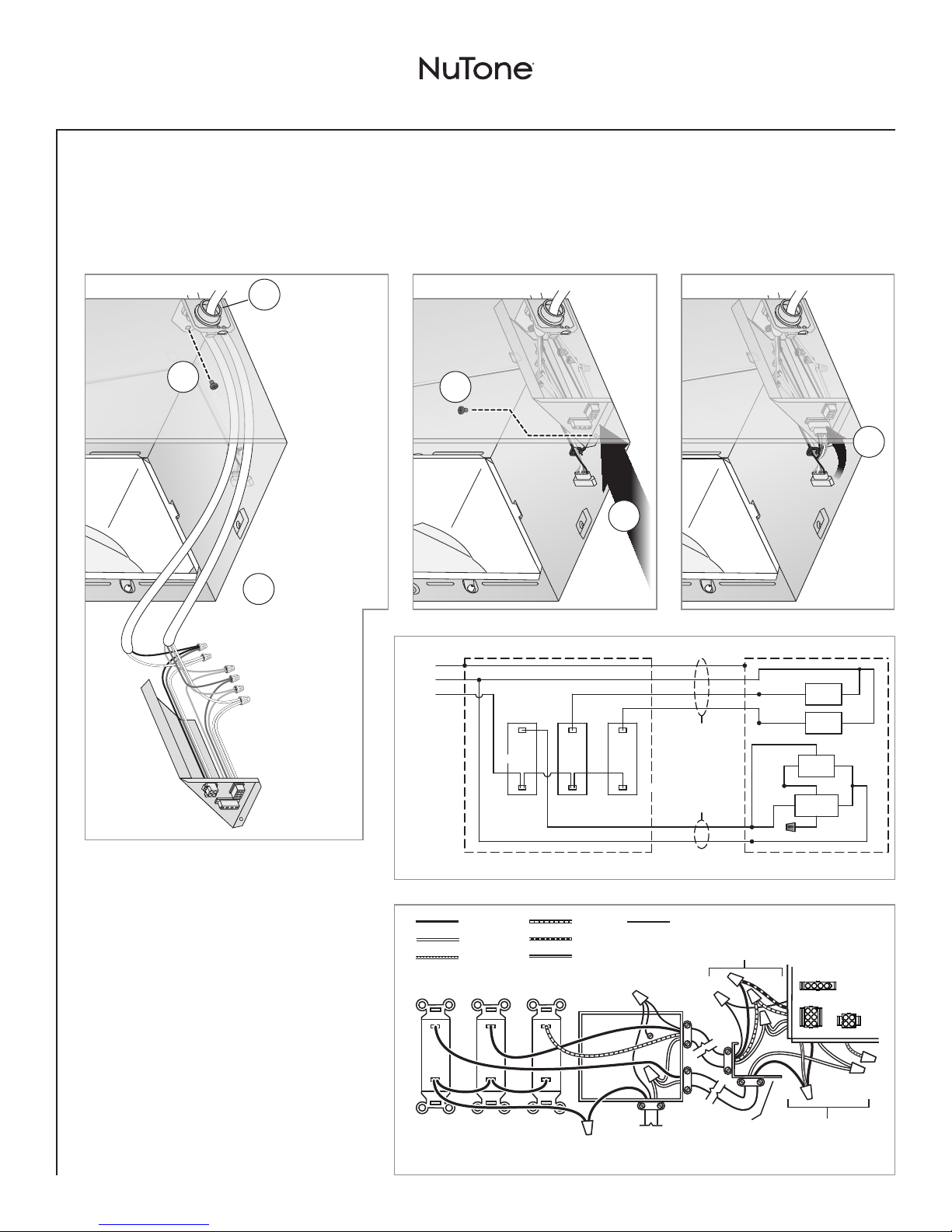 NuTone