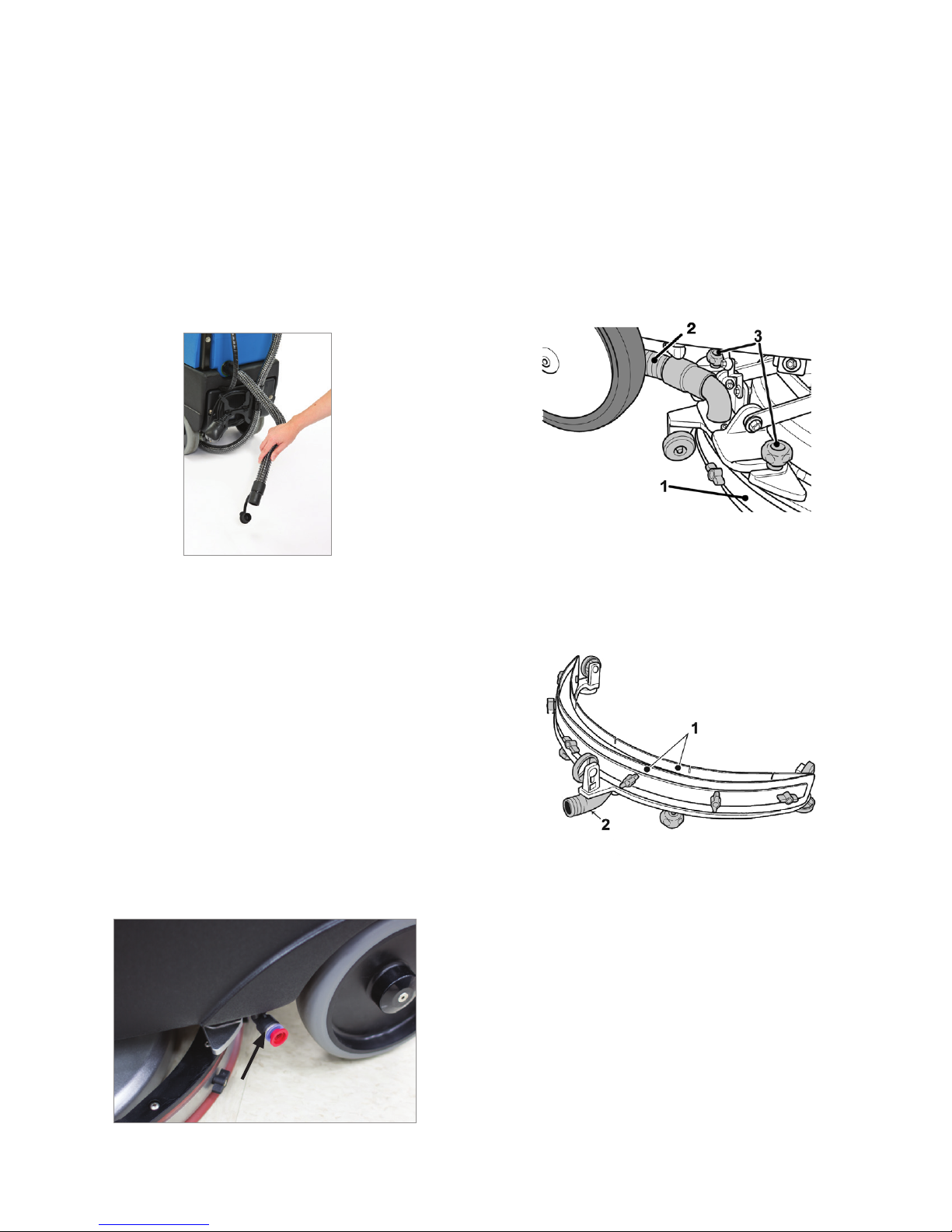 2
3
1

1
2