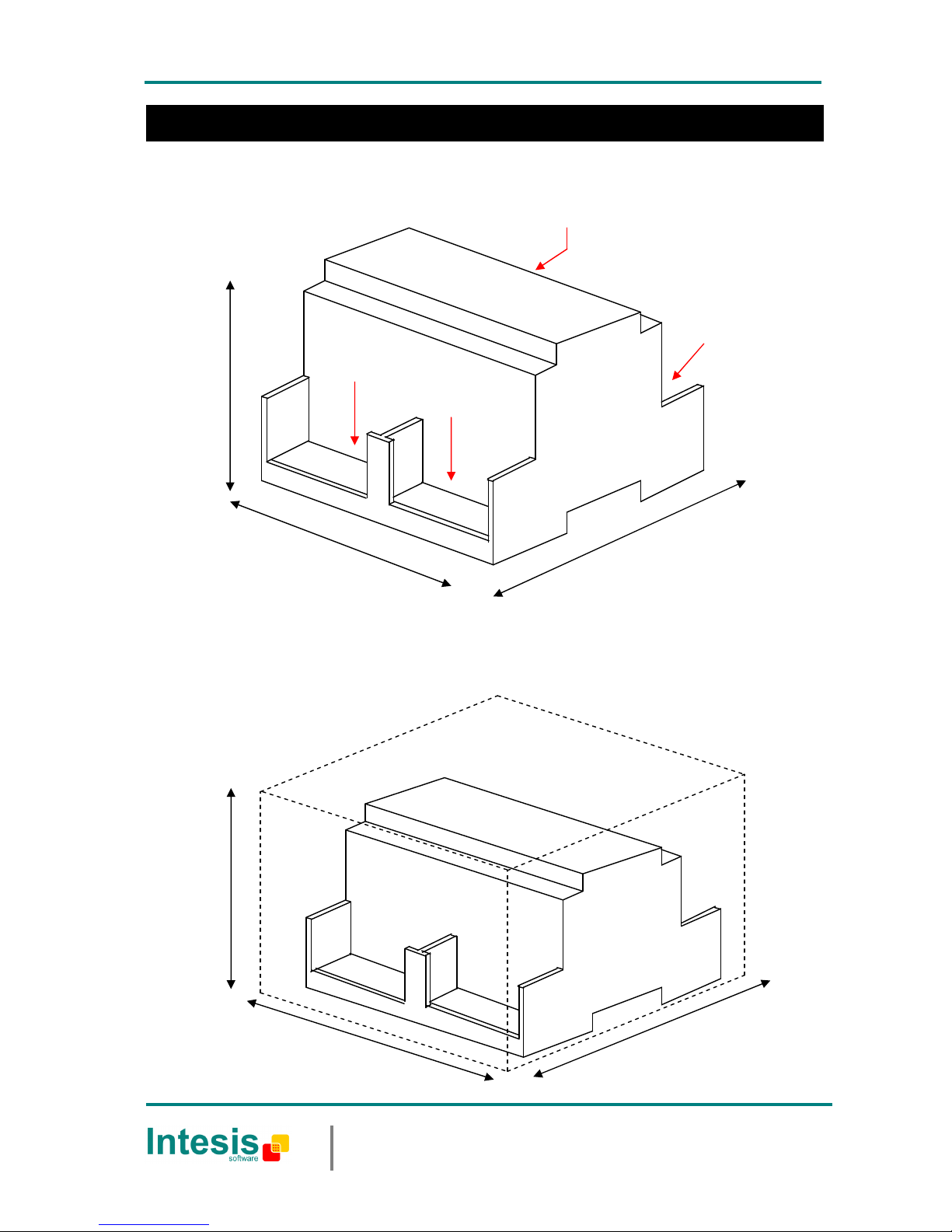 Intesis
software