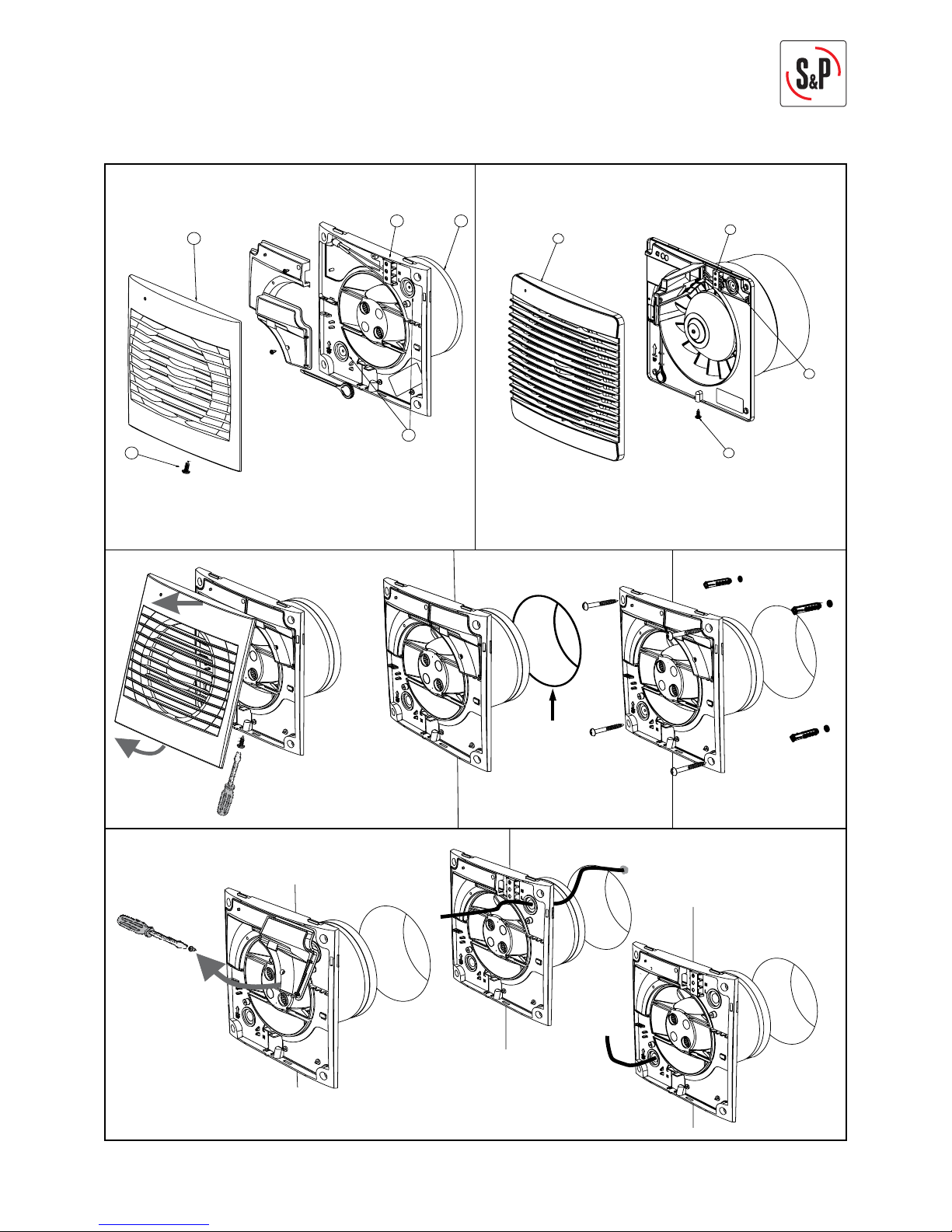 S&P