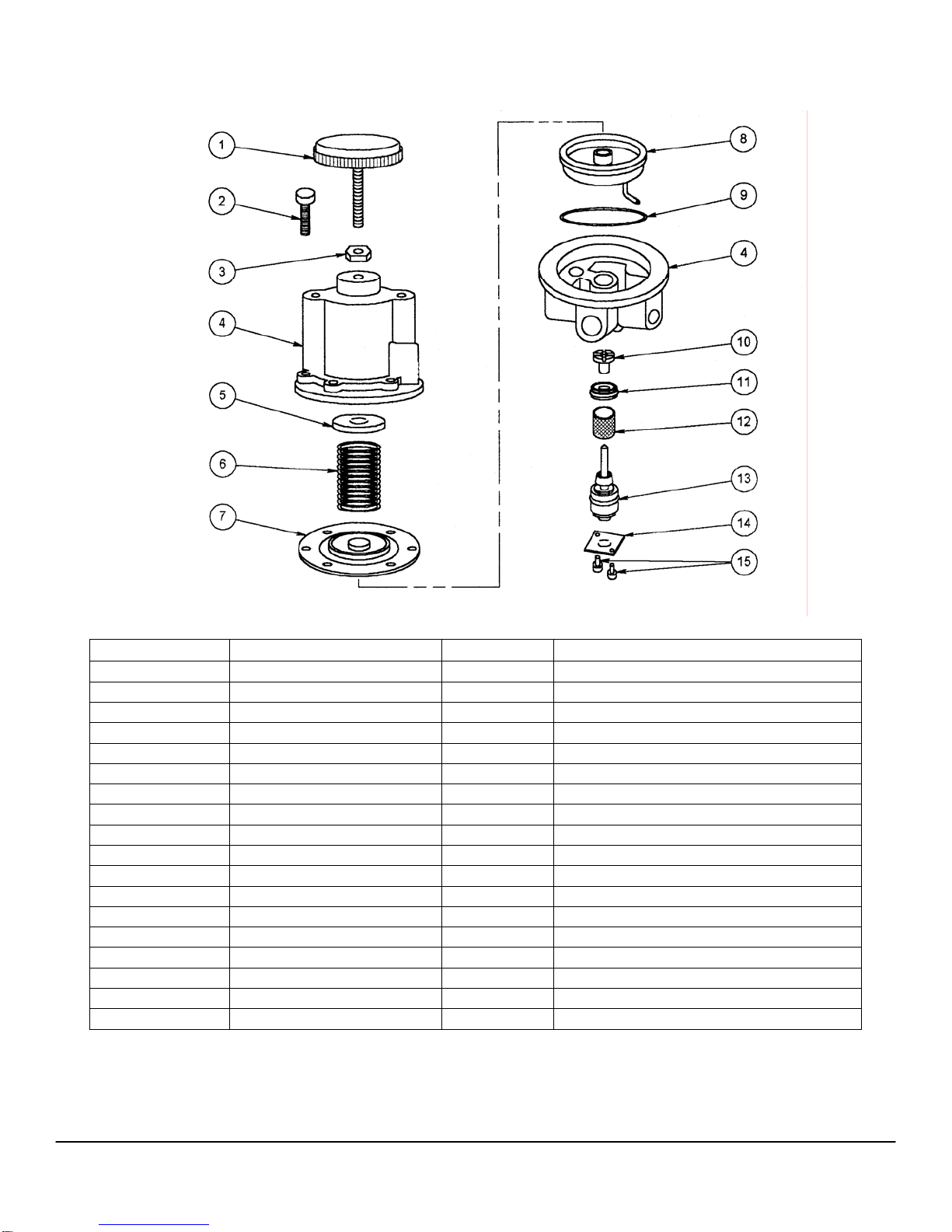 1
2
3
4
5
6
7
8
9
4
10
11
12
13
14
15