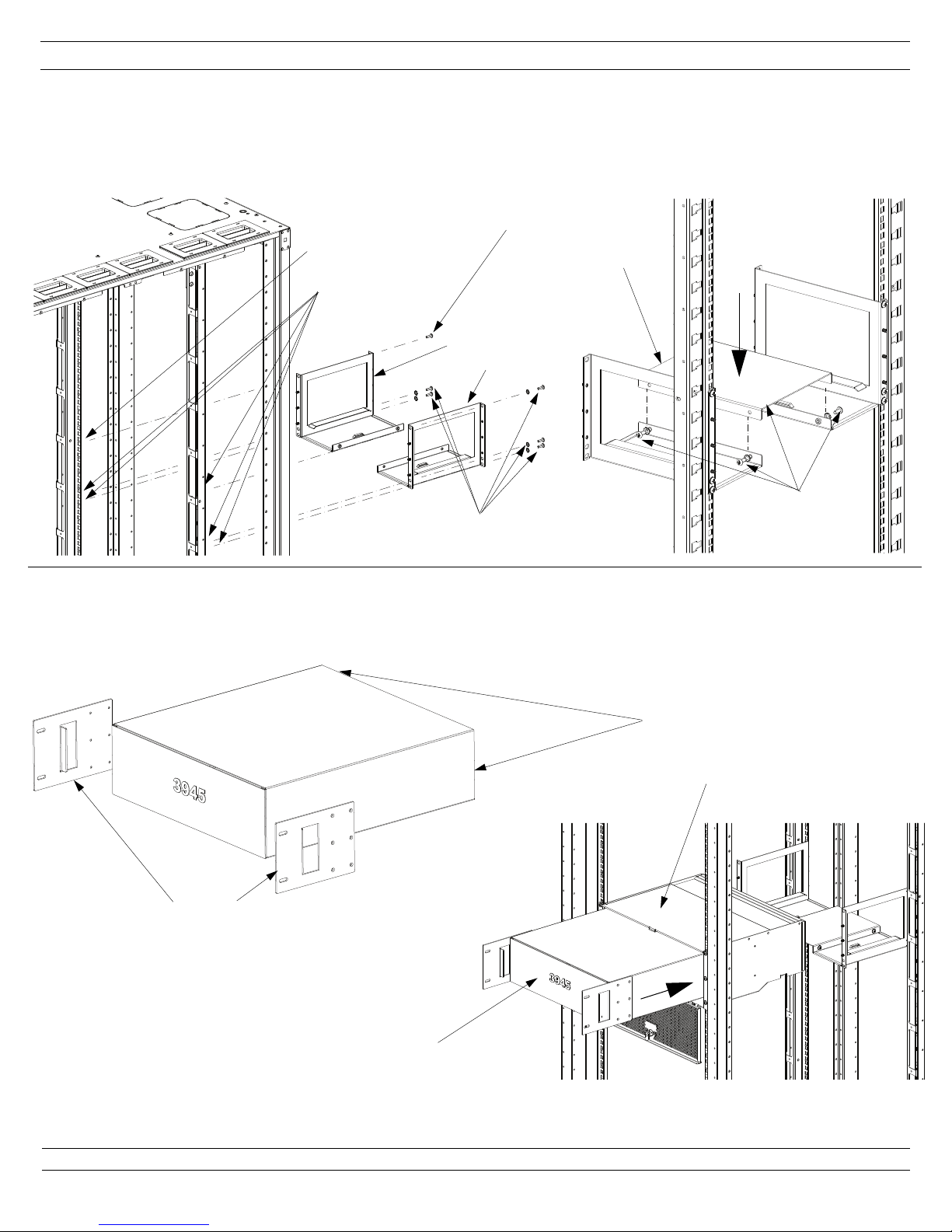 3945
3945