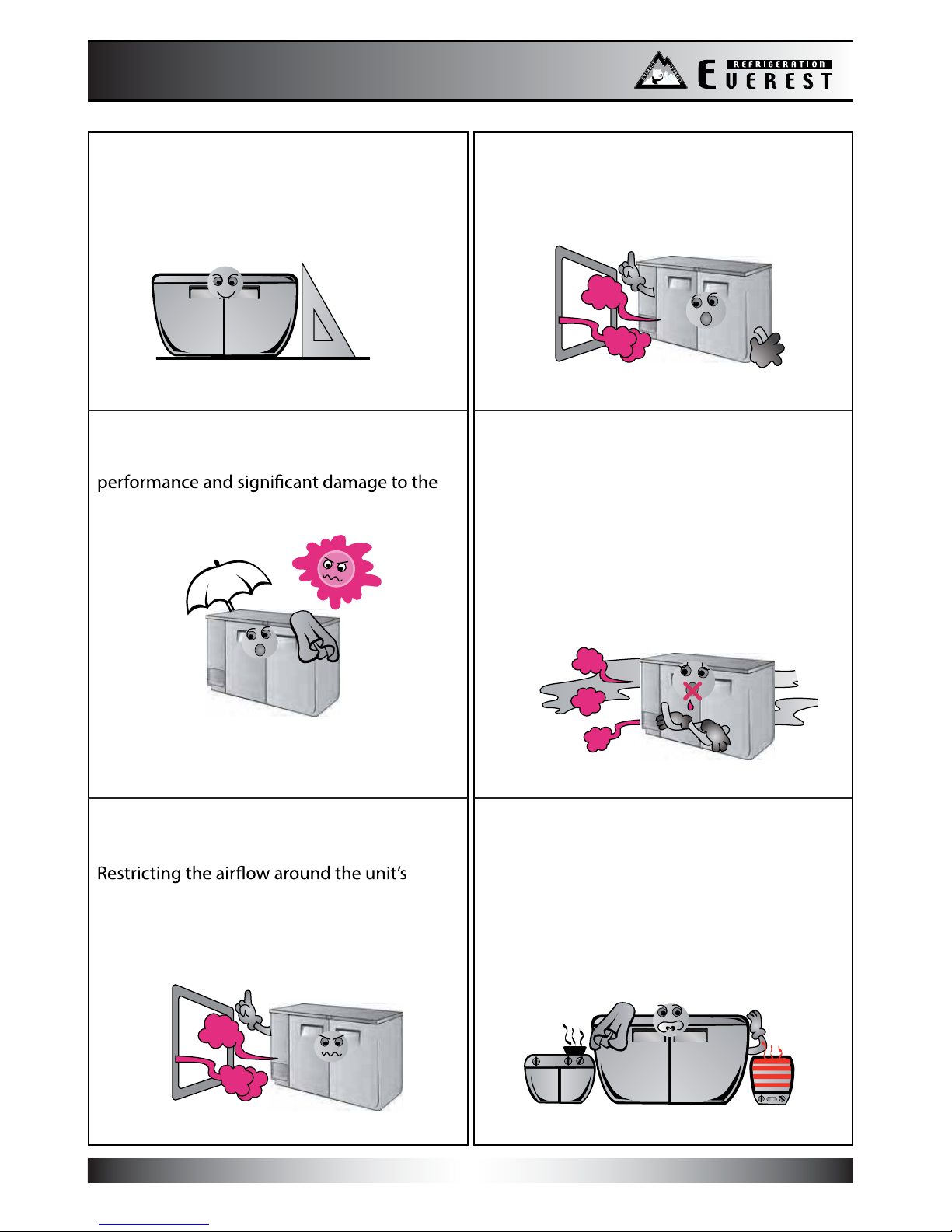 REFRIGERATION
EVEREST

performance and significant damage to the

Restricting the airflow around the unit's