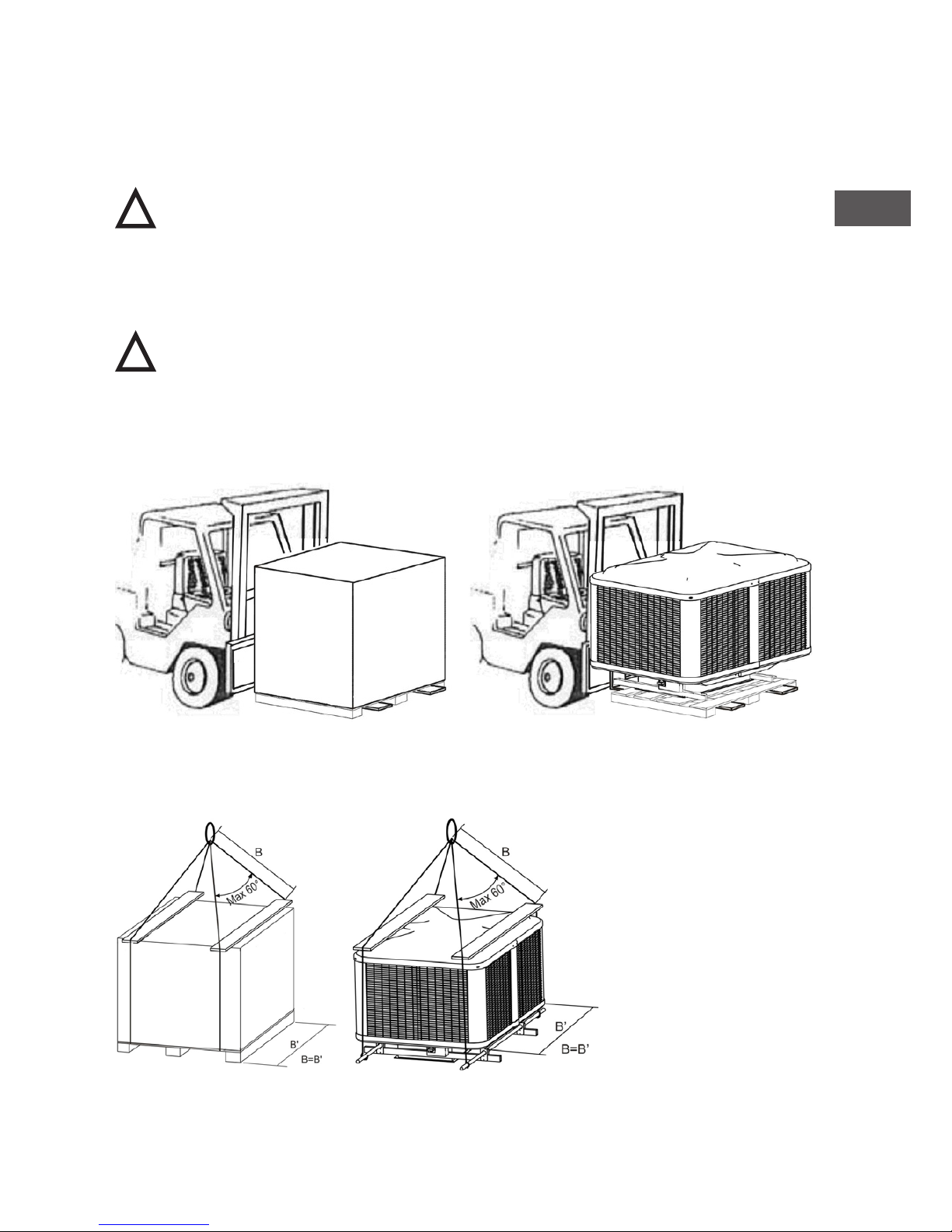 B

Max 60°

B'

B=B'

B

Max 60°

B'

B=B'