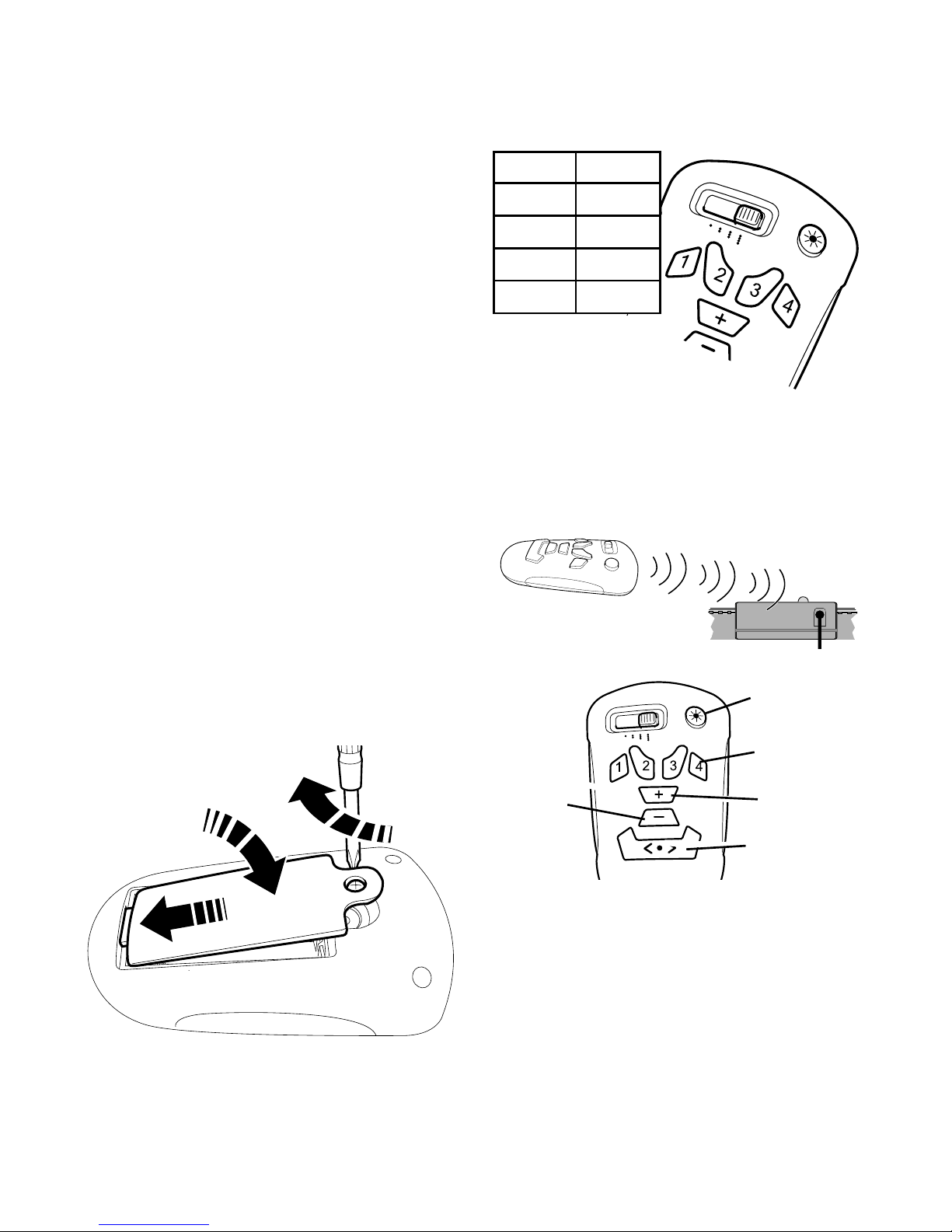 1 2 3 4
+
−

1 2 3 4
+
−
< • >