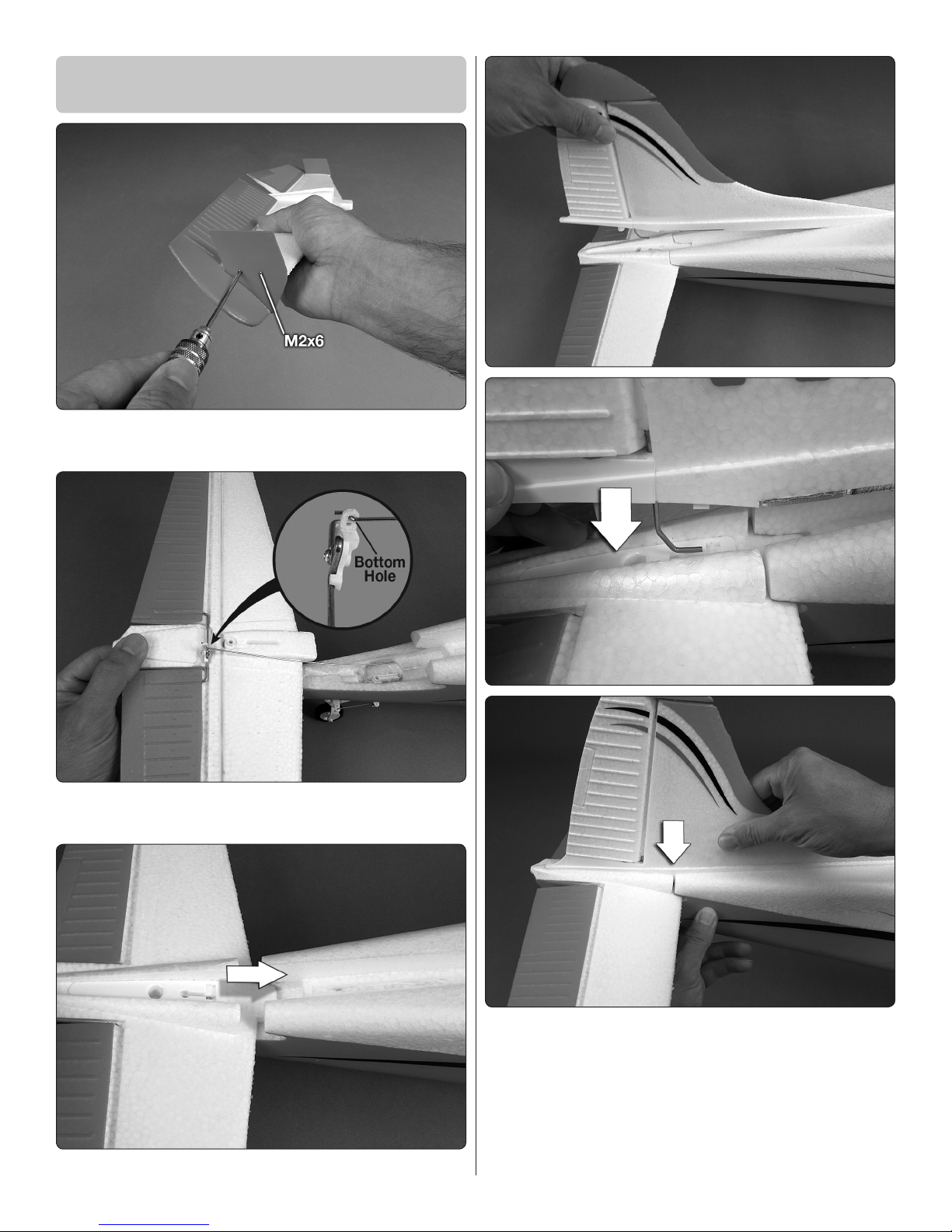 M2x6

Bottom Hole