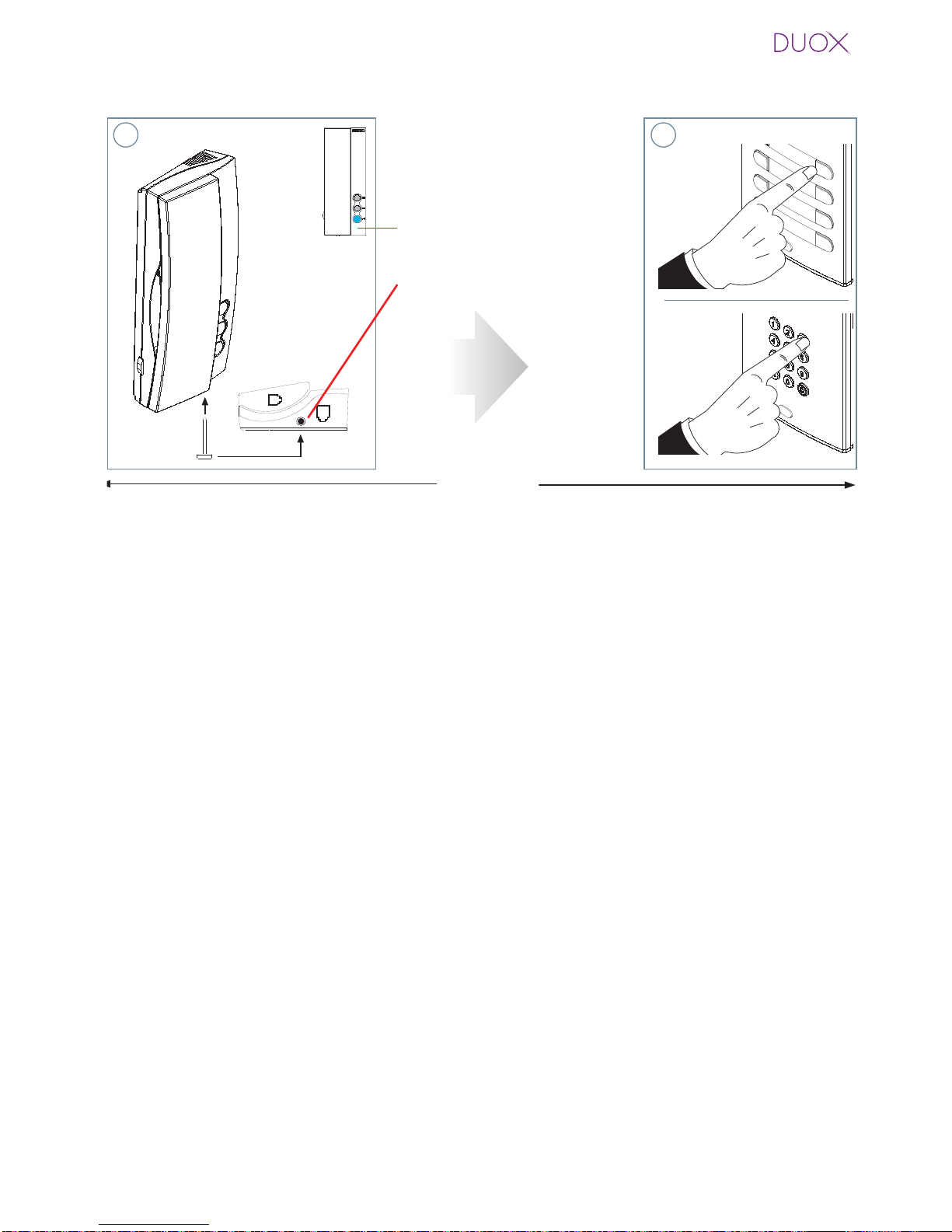 DUOX