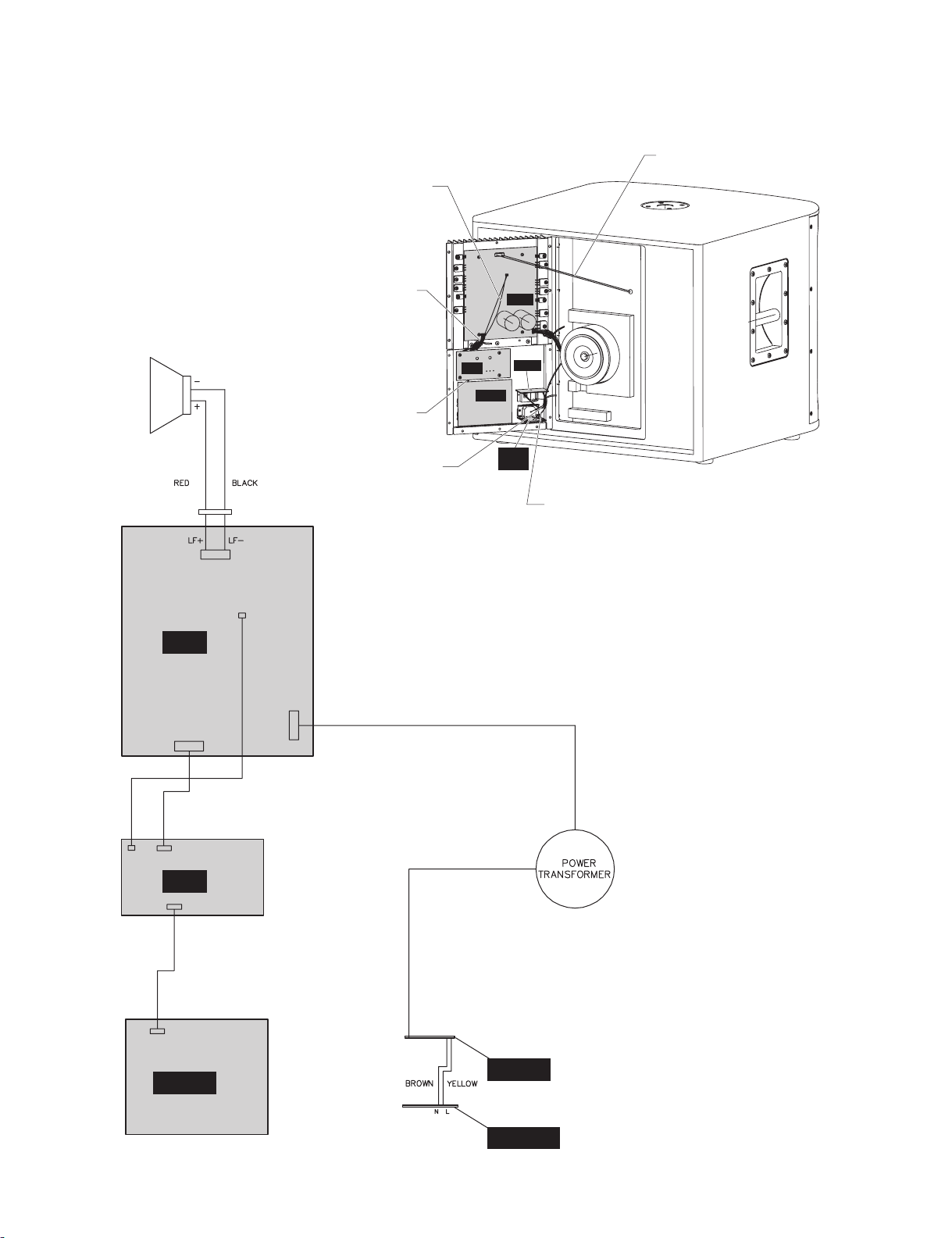 −
+

RED BLACK

LF+ LF−

POWER TRANSFORMER

BROWN YELLOW

N L