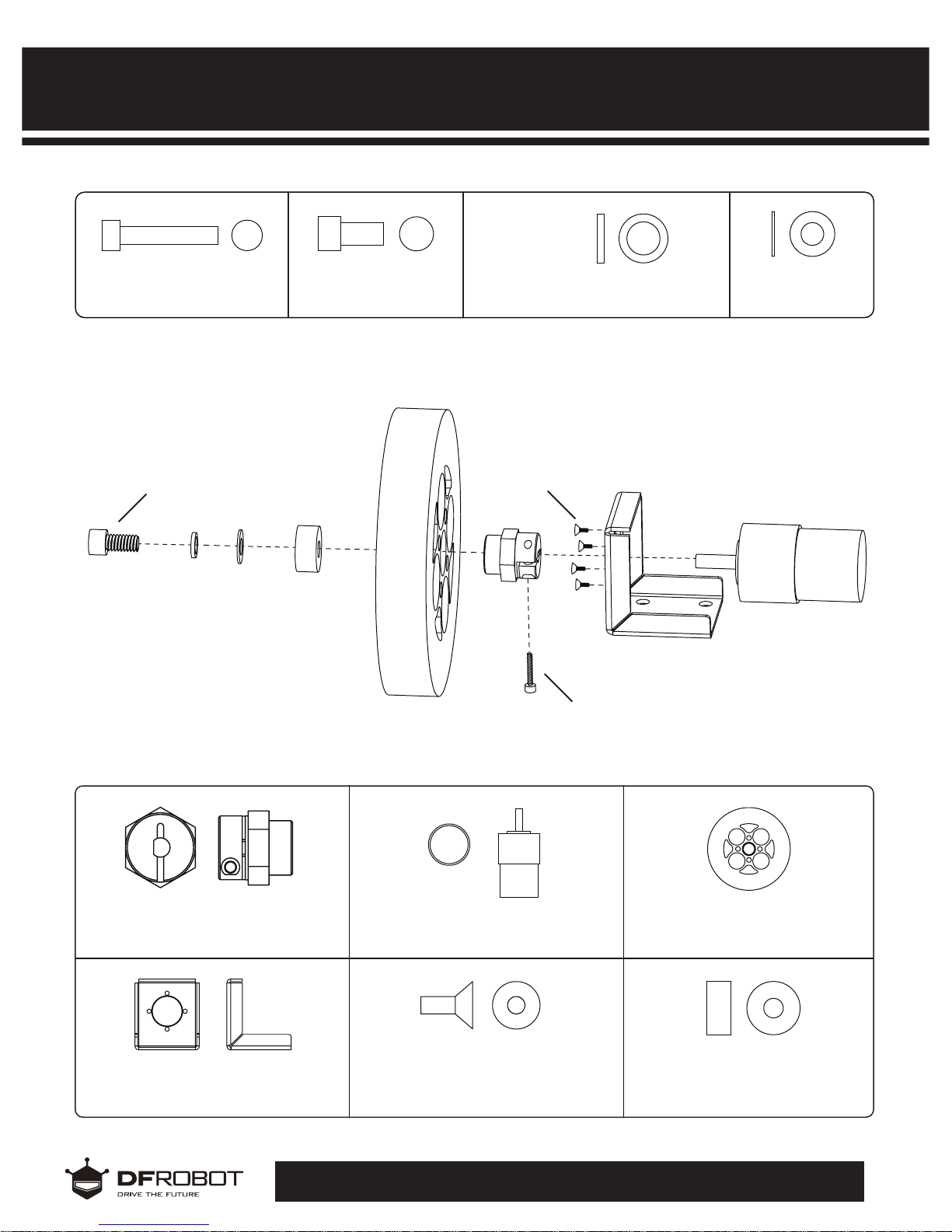 DFROBOT
DRIVE THE FUTURE