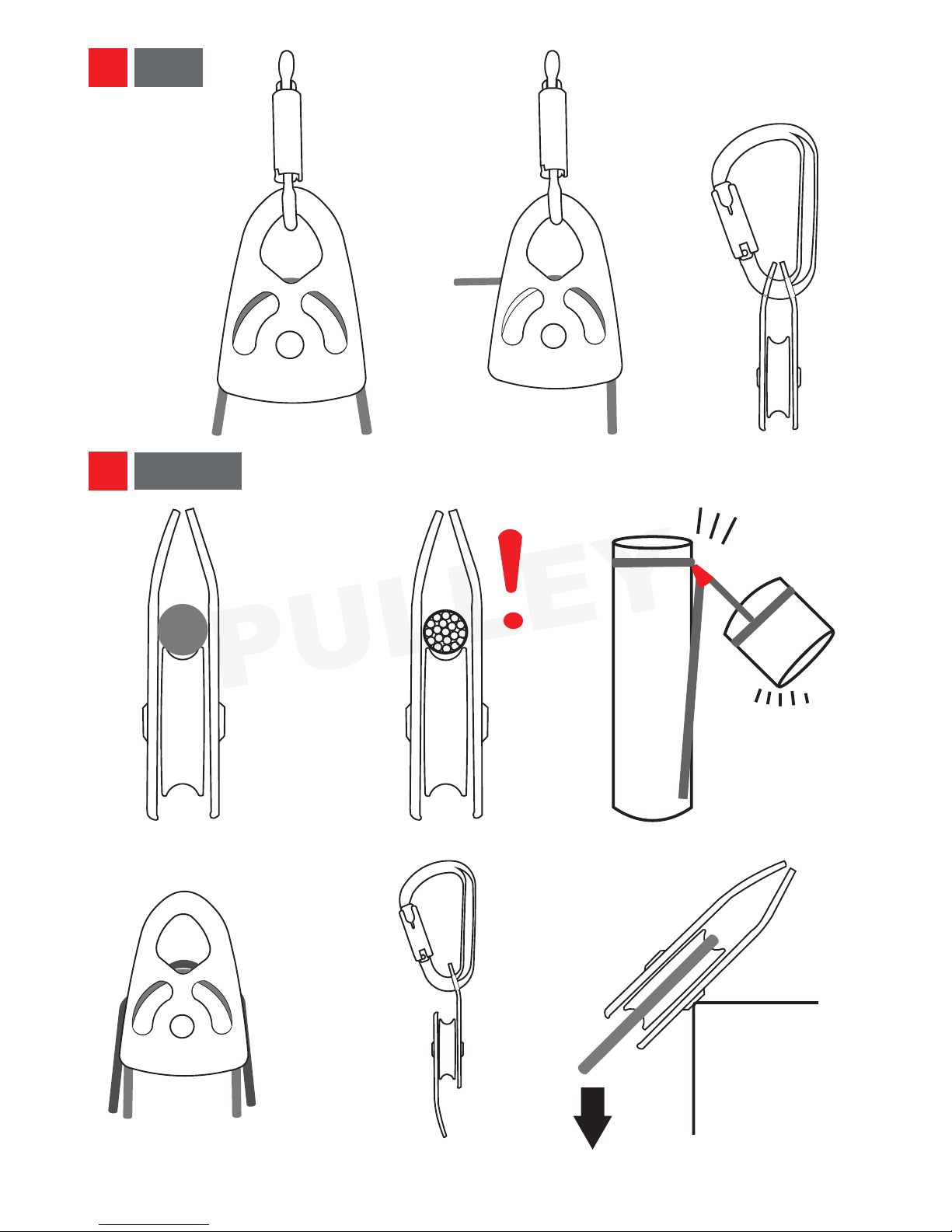 PULLEY