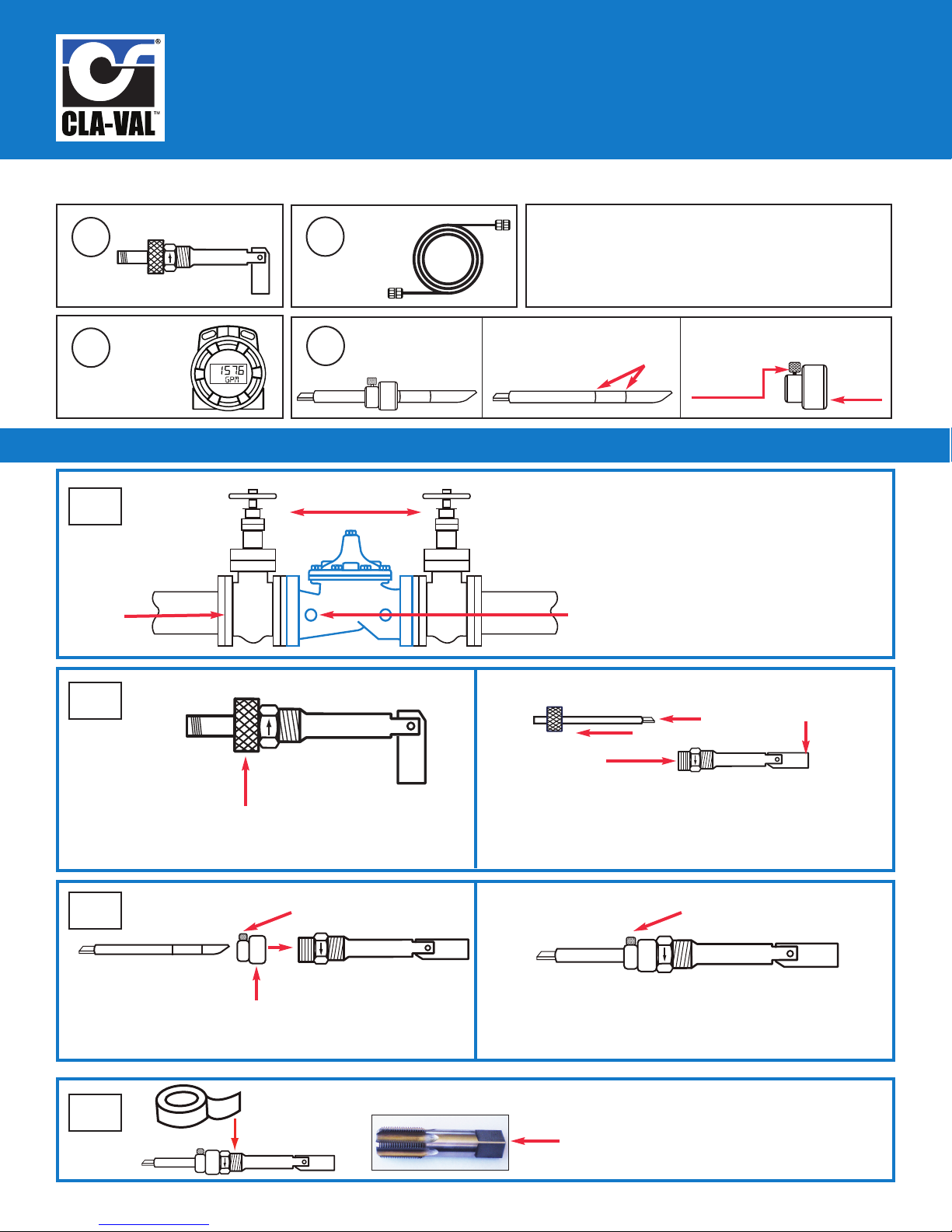 CLA-VAL

1576
GPM