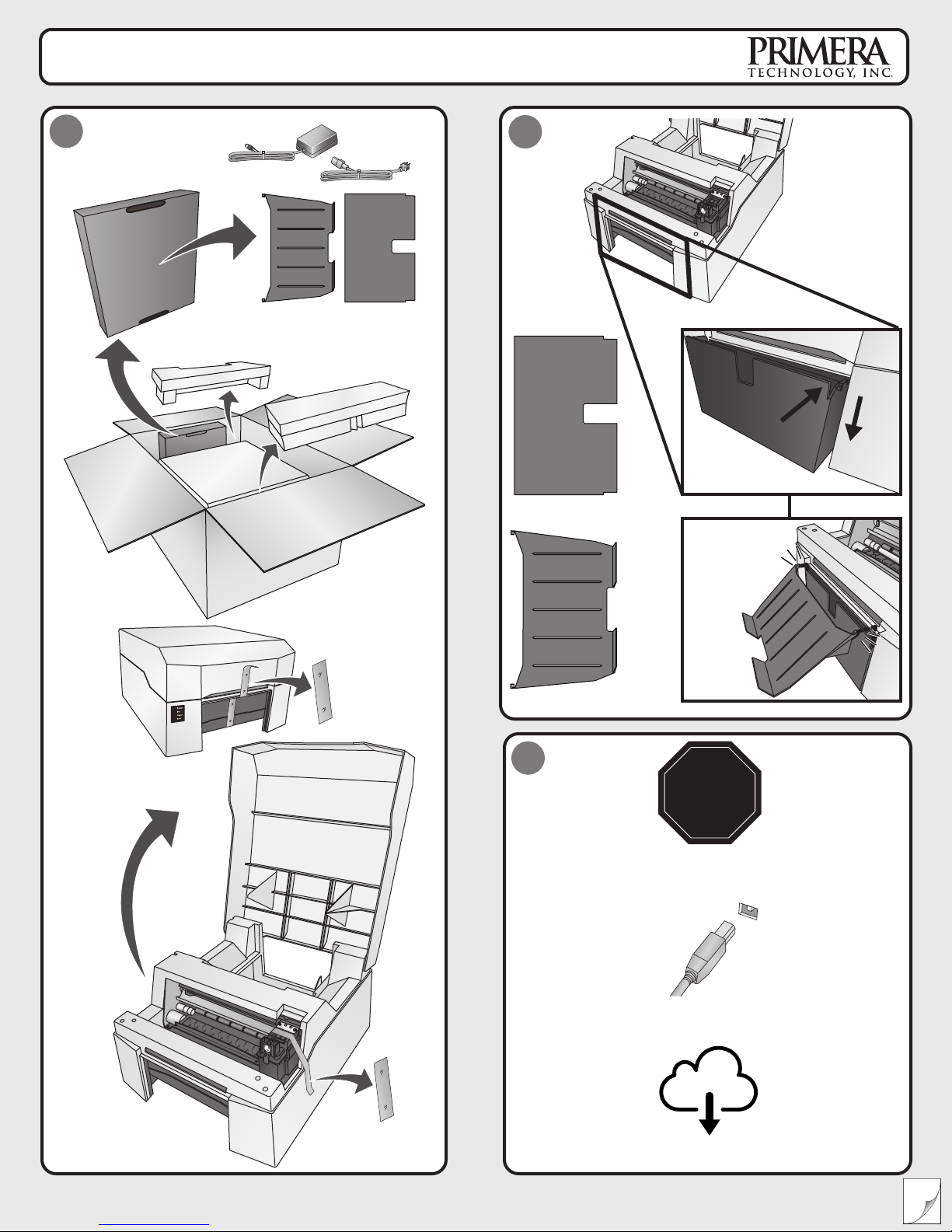 PRIMERA
TECHNOLOGY, INC.