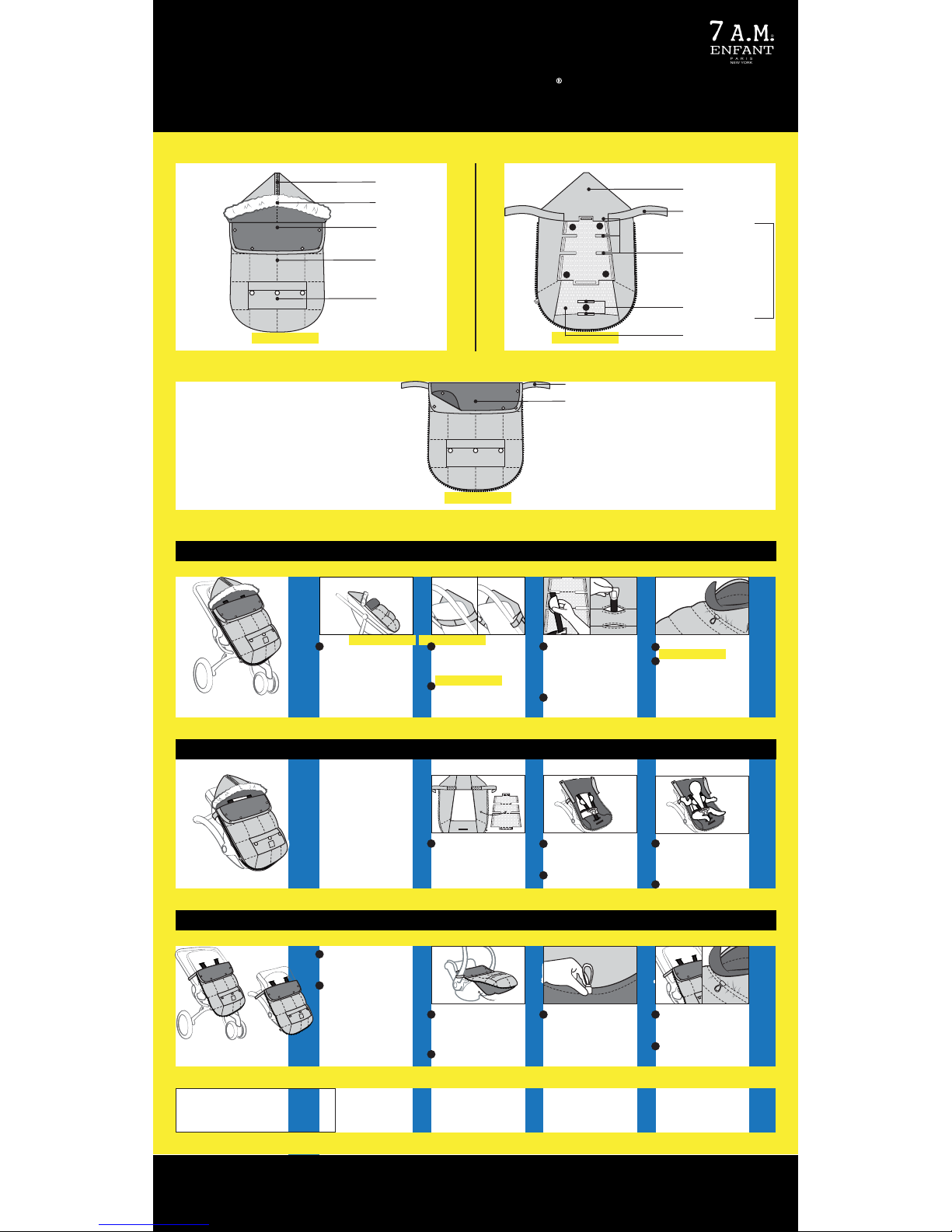 7 A.M.
ENFANT
PARIS
NEW YORK

®